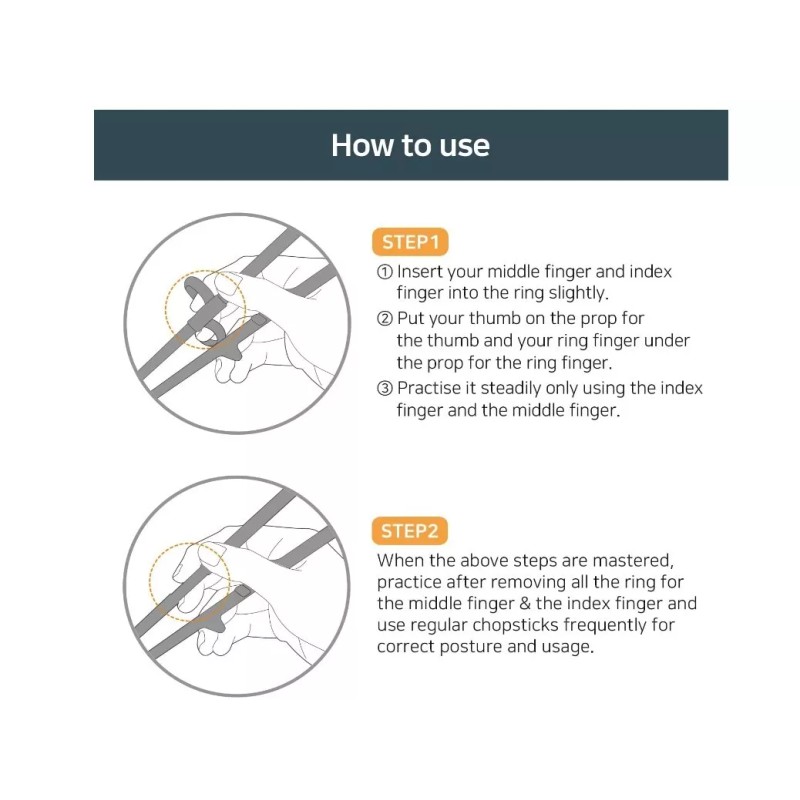 How to use

STEP1

① Insert your middle finger and index finger into the ring slightly.

② Put your thumb on the prop for the thumb and your ring finger under the prop for the ring finger.

③ Practise it steadily only using the index finger and the middle finger.

STEP2

When the above steps are mastered, practice after removing all the ring for the middle finger & the index finger and use regular chopsticks frequently for correct posture and usage.