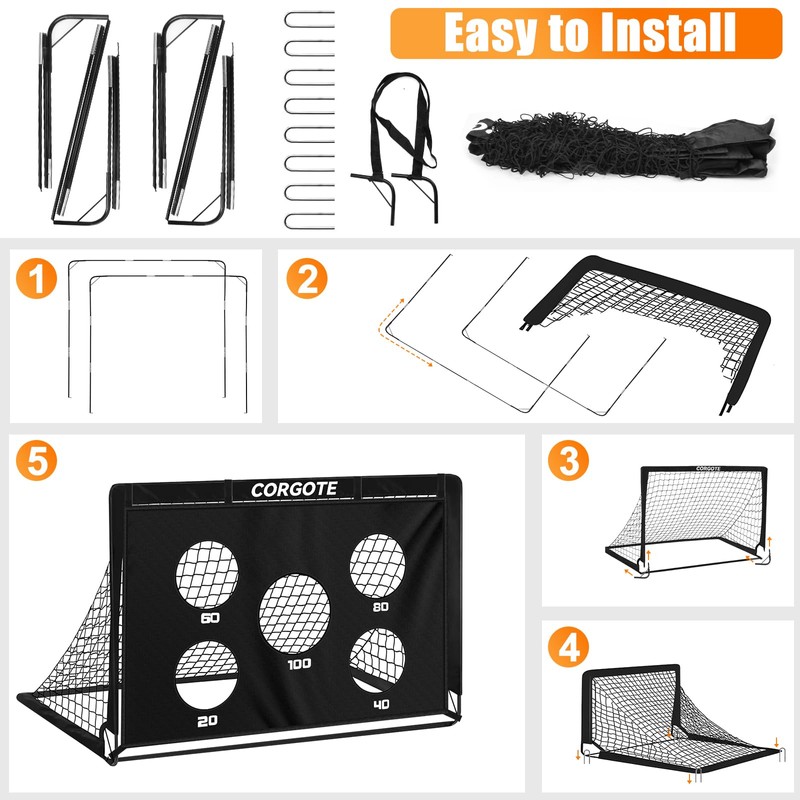 Easy to Install

1

2

5

CORGOTE

60

80

100

20

40

3

CORGOTE

4