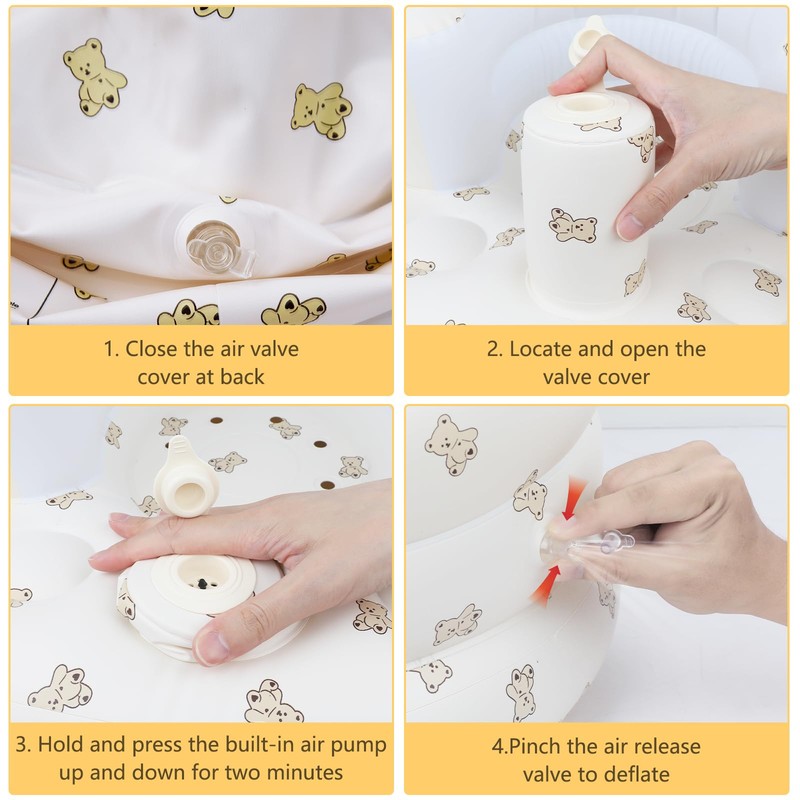 1. Close the air valve cover at back

2. Locate and open the valve cover

3. Hold and press the built-in air pump up and down for two minutes

4.Pinch the air release valve to deflate