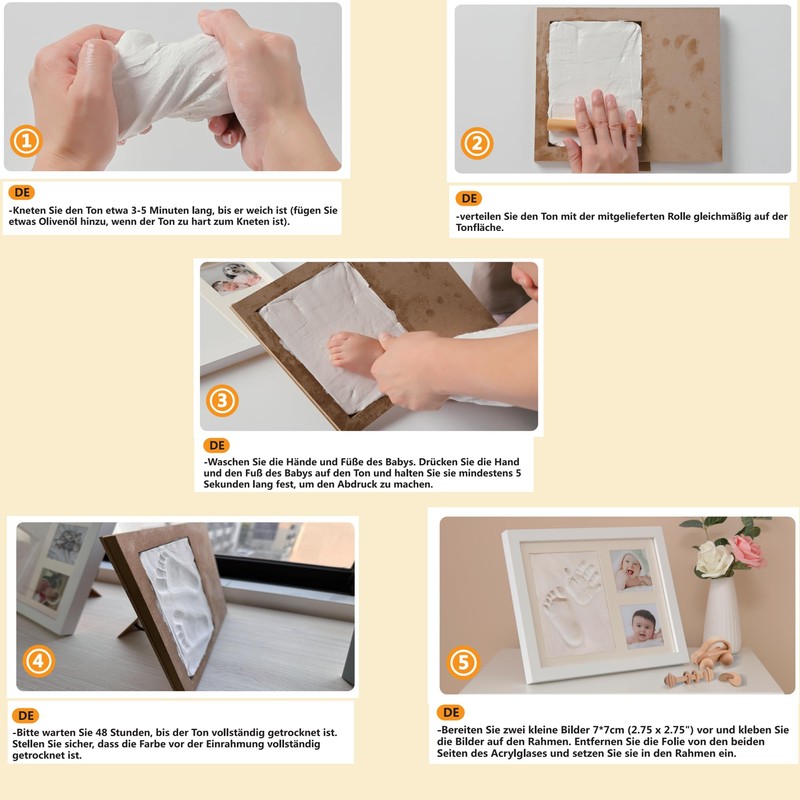 1

DE
-Kneten Sie den Ton etwa 3-5 Minuten lang, bis er weich ist (fügen Sie etwas Olivenöl hinzu, wenn der Ton zu hart zum Kneten ist).

2

DE
-verteilen Sie den Ton mit der mitgelieferten Rolle gleichmäßig auf der Tonfläche.

3

DE
-Waschen Sie die Hände und Füße des Babys. Drücken Sie die Hand und den Fuß des Babys auf den Ton und halten Sie sie mindestens 5 Sekunden lang fest, um den Abdruck zu machen.

4

DE
-Bitte warten Sie 48 Stunden, bis der Ton vollständig getrocknet ist. Stellen Sie sicher, dass die Farbe vor der Einrahmung vollständig getrocknet ist.

5

DE
-Bereiten Sie zwei kleine Bilder 7*7cm (2.75 x 2.75") vor und kleben Sie die Bilder auf den Rahmen. Entfernen Sie die Folie von den beiden Seiten des Acrylglases und setzen Sie sie in den Rahmen ein.