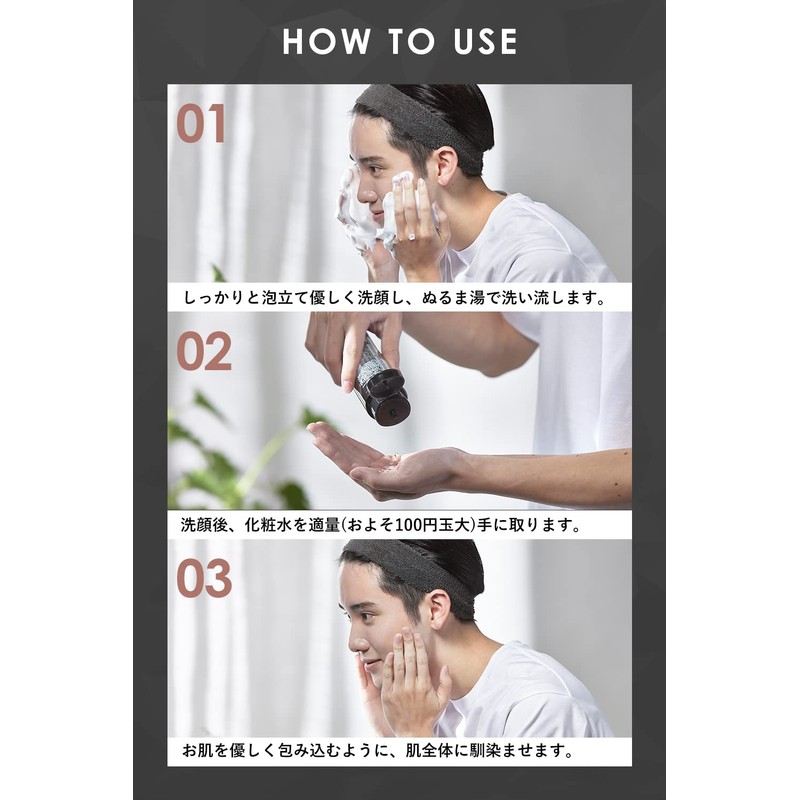 HOW TO USE

01

しっかりと泡立て優しく洗顔し、ぬるま湯で洗い流します。

02

洗顔後、化粧水を適量(およそ100円玉大)手に取ります。

03

お肌を優しく包み込むように、肌全体に馴染ませます。