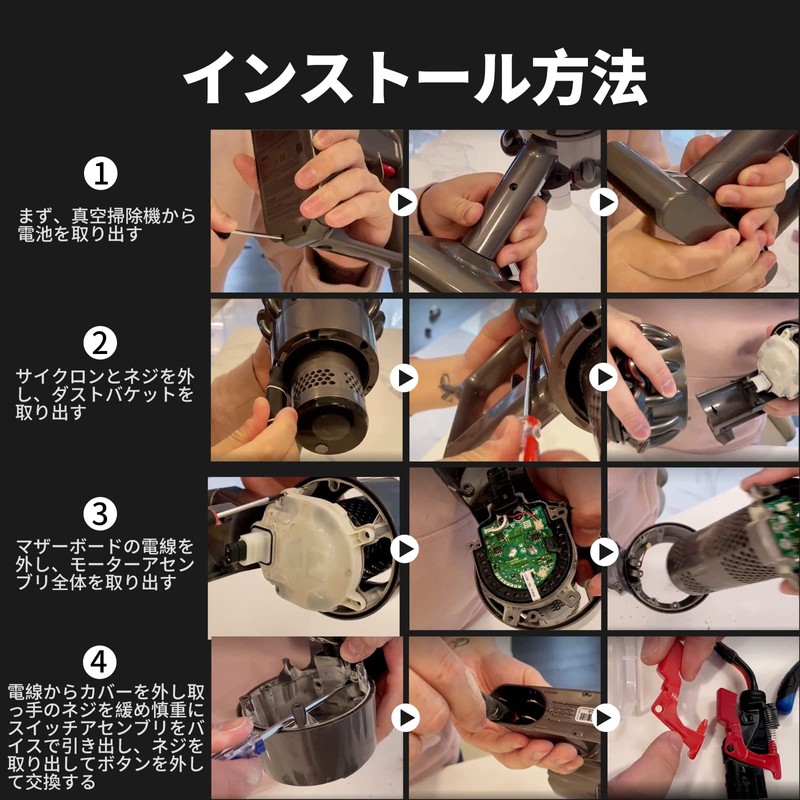 インストール方法

1

まず、真空掃除機から電池を取り出す

2

サイクロンとネジを外し、ダストバケットを取り出す

3

マザーボードの電線を外し、モーターアセンブリ全体を取り出す

4

電線からカバーを外し取っ手のネジを緩め慎重にスイッチアセンブリをバイスで引き出し、ネジを取り出してボタンを外して交換する