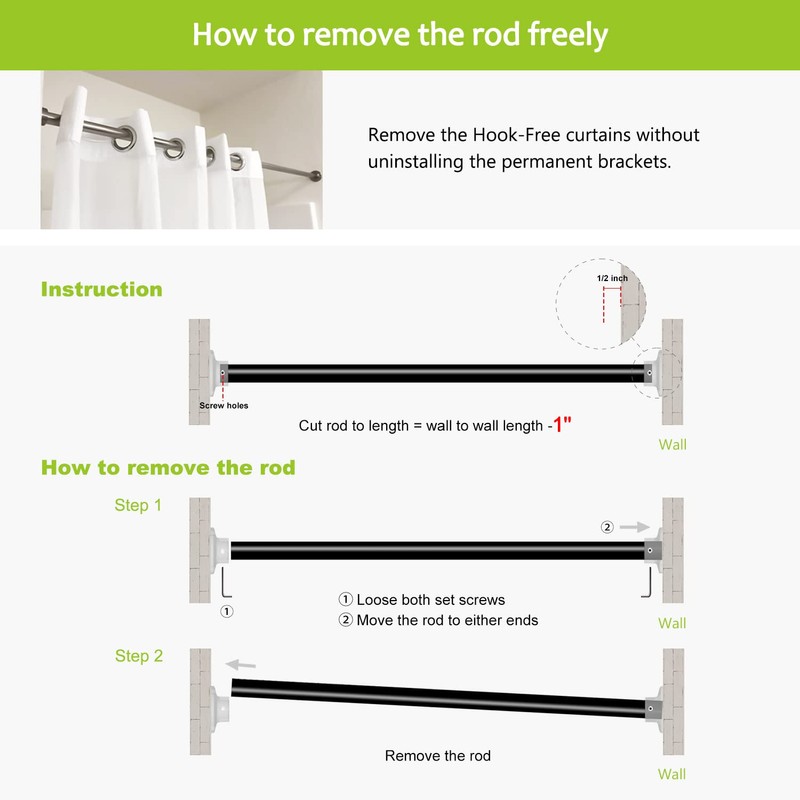 How to remove the rod freely

Remove the Hook-Free curtains without uninstalling the permanent brackets.

Instruction

1/2 inch

Screw holes

Cut rod to length = wall to wall length -1"

Wall

How to remove the rod

Step 1

②

①

① Loose both set screws
② Move the rod to either ends

Wall

Step 2

Remove the rod

Wall