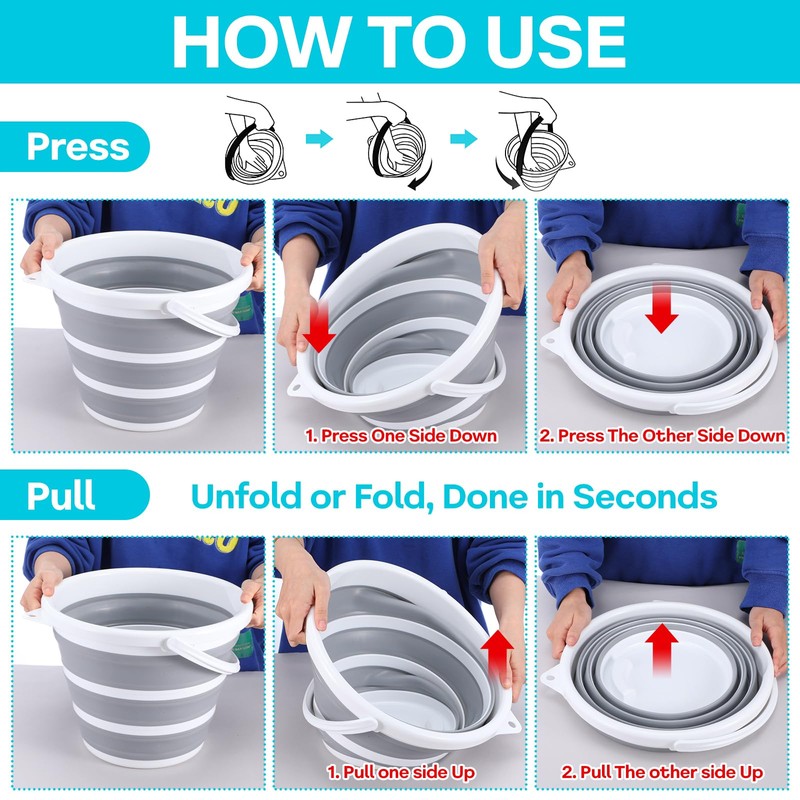 HOW TO USE

Press

1. Press One Side Down

2. Press The Other Side Down

Pull

Unfold or Fold, Done in Seconds

1. Pull one side Up

2. Pull The other side Up