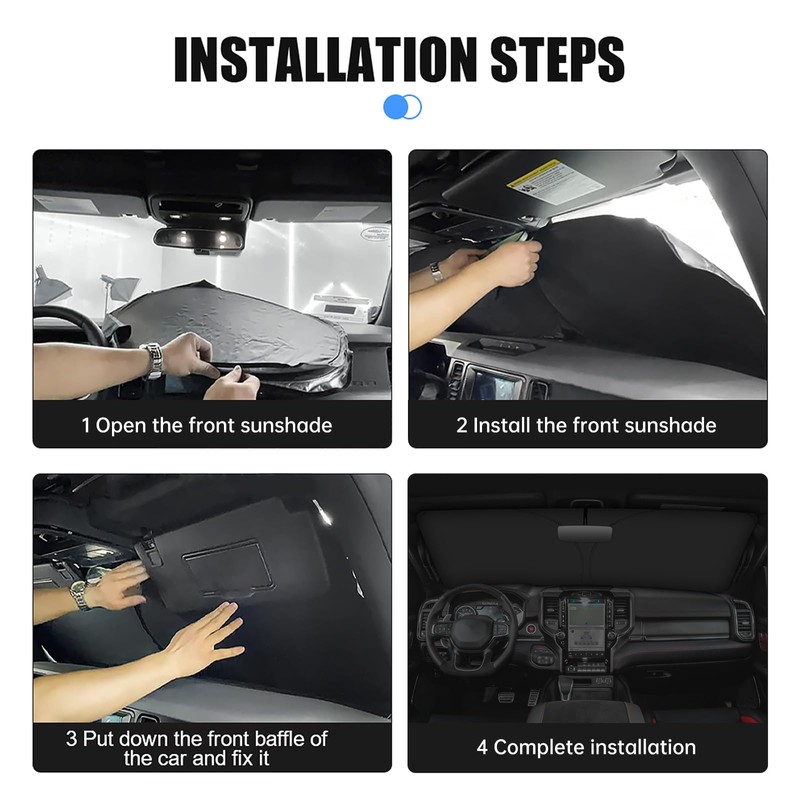 INSTALLATION STEPS

1 Open the front sunshade

2 Install the front sunshade

3 Put down the front baffle of the car and fix it

4 Complete installation