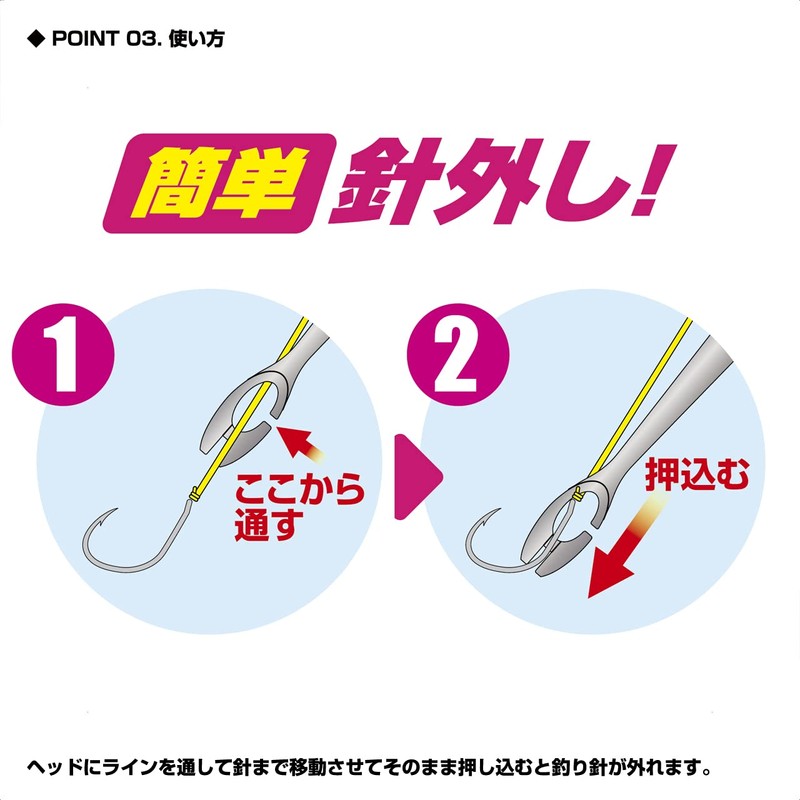 ◆ POINT 03. 使い方

簡単 針外し!

1

ここから通す

2

押込む

ヘッドにラインを通して針まで移動させてそのまま押し込むと釣り針が外れます。