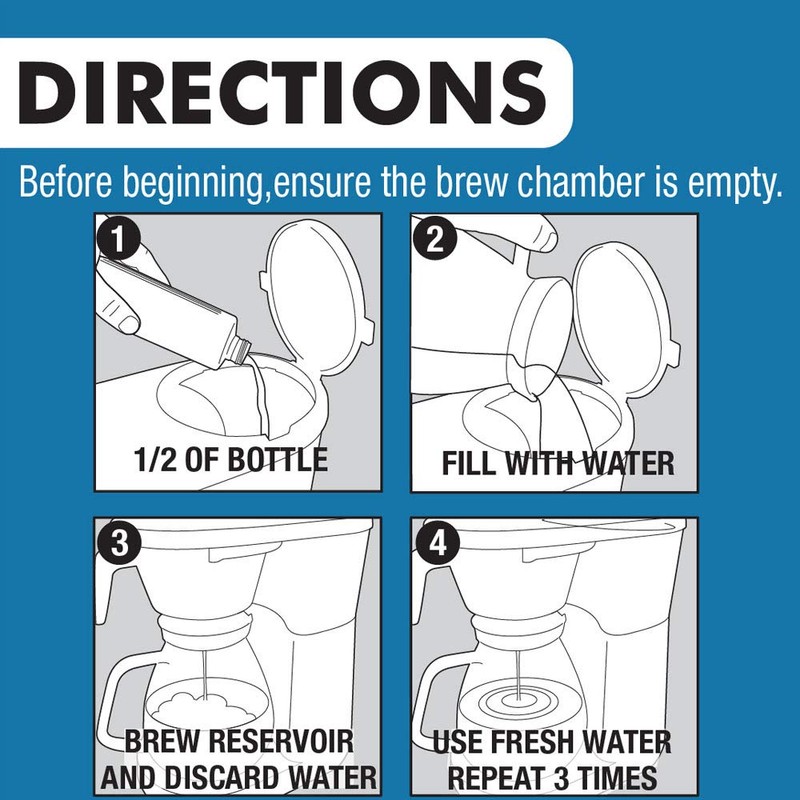 DIRECTIONS

Before beginning,ensure the brew chamber is empty.

1
1/2 OF BOTTLE

2
FILL WITH WATER

3
BREW RESERVOIR AND DISCARD WATER

4
USE FRESH WATER REPEAT 3 TIMES