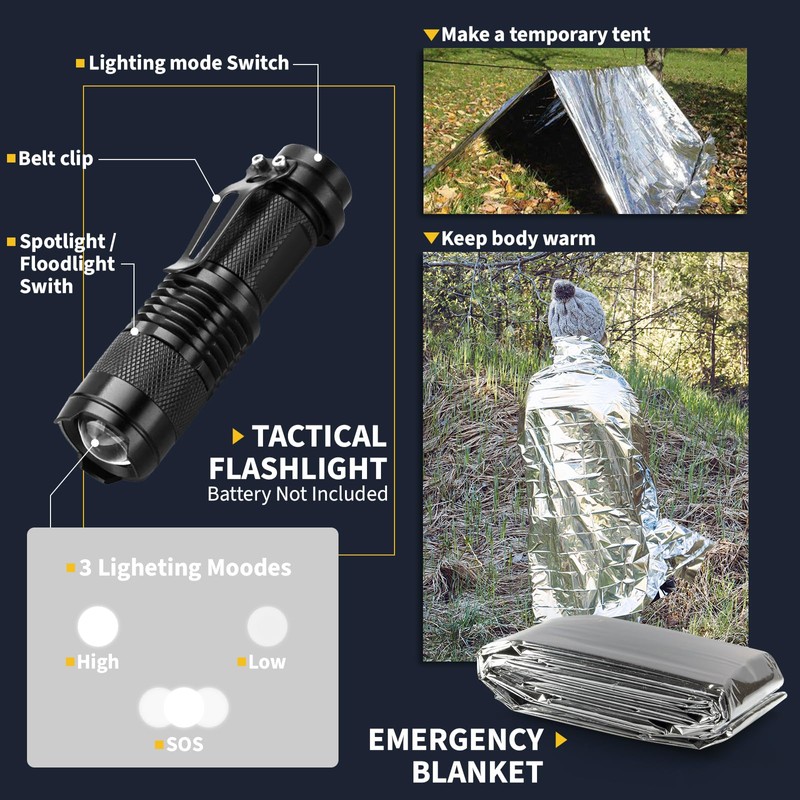 Lighting mode Switch

Belt clip

Spotlight / Floodlight Swith

TACTICAL FLASHLIGHT
Battery Not Included

3 Ligheting Moodes

High

Low

SOS

Make a temporary tent

Keep body warm

EMERGENCY BLANKET