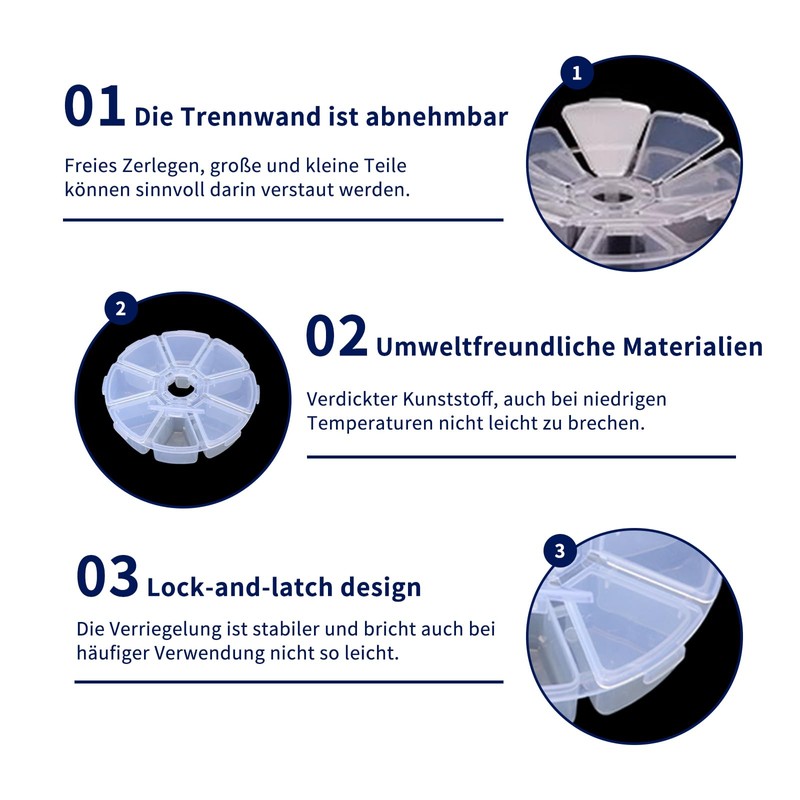 01 Die Trennwand ist abnehmbar

Freies Zerlegen, große und kleine Teile können sinnvoll darin verstaut werden.

1

2

02 Umweltfreundliche Materialien

Verdickter Kunststoff, auch bei niedrigen Temperaturen nicht leicht zu brechen.

03 Lock-and-latch design

Die Verriegelung ist stabiler und bricht auch bei häufiger Verwendung nicht so leicht.

3