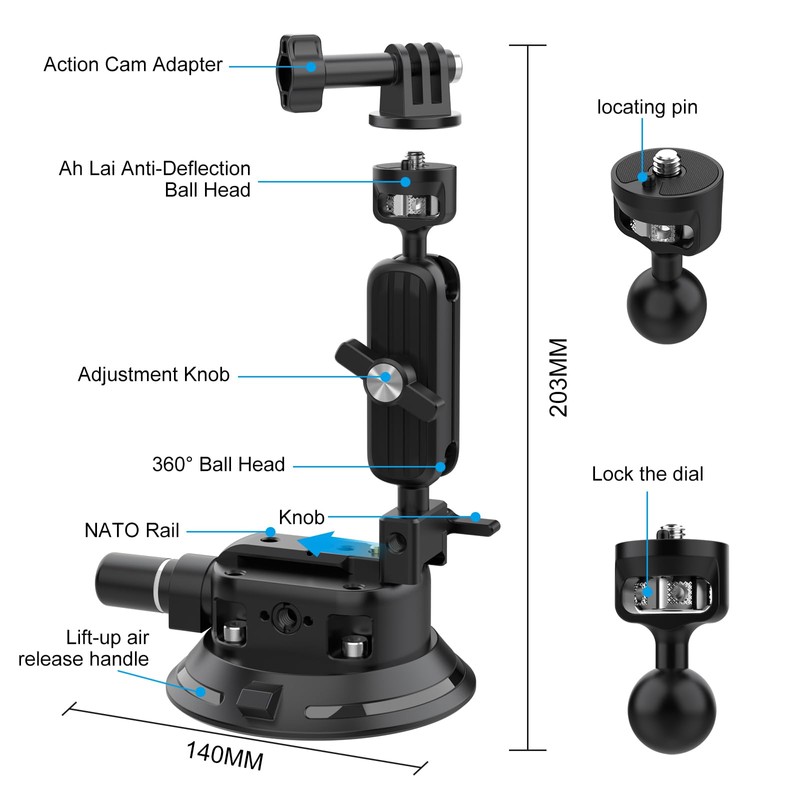 Action Cam Adapter

Ah Lai Anti-Deflection Ball Head

Adjustment Knob

360° Ball Head

Knob

NATO Rail

Lift-up air release handle

140MM

203MM

locating pin

Lock the dial