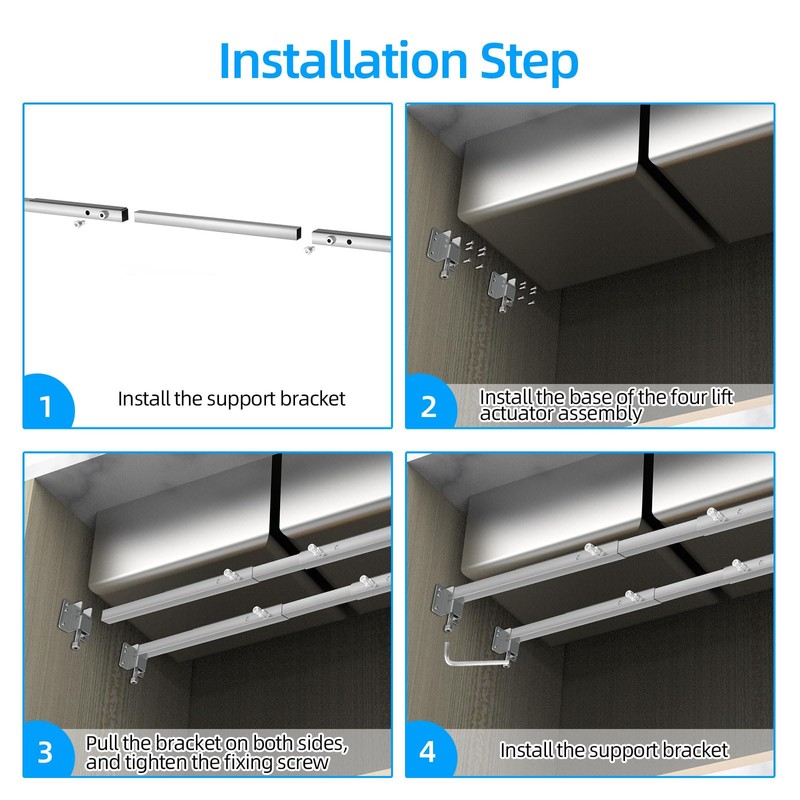 Installation Step

1
Install the support bracket

2
Install the base of the four lift actuator assembly

3
Pull the bracket on both sides, and tighten the fixing screw

4
Install the support bracket