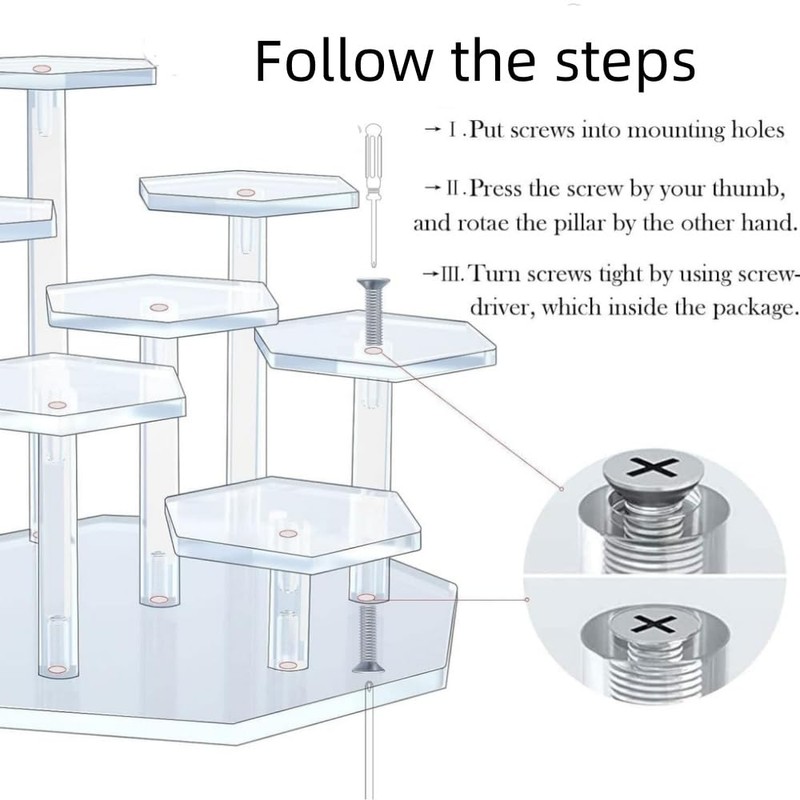 Follow the steps

→ Ⅰ.Put screws into mounting holes

→ Ⅱ.Press the screw by your thumb, and rotae the pillar by the other hand.

→Ⅲ.Turn screws tight by using screwdriver, which inside the package.