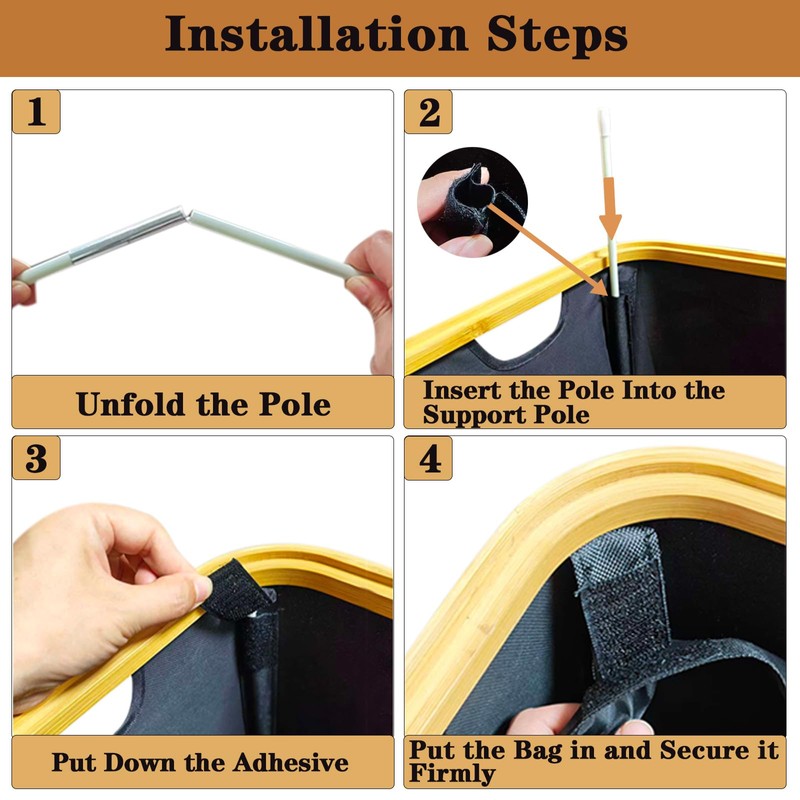 Installation Steps

1

Unfold the Pole

2

Insert the Pole Into the Support Pole

3

Put Down the Adhesive

4

Put the Bag in and Secure it Firmly