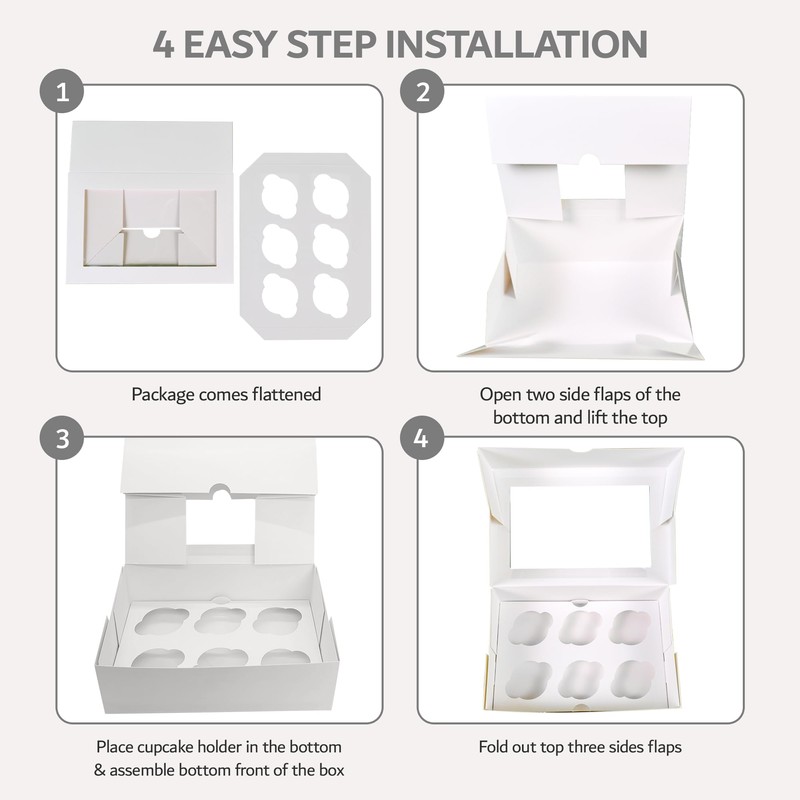 4 EASY STEP INSTALLATION

1

Package comes flattened

2

Open two side flaps of the bottom and lift the top

3

Place cupcake holder in the bottom & assemble bottom front of the box

4

Fold out top three sides flaps