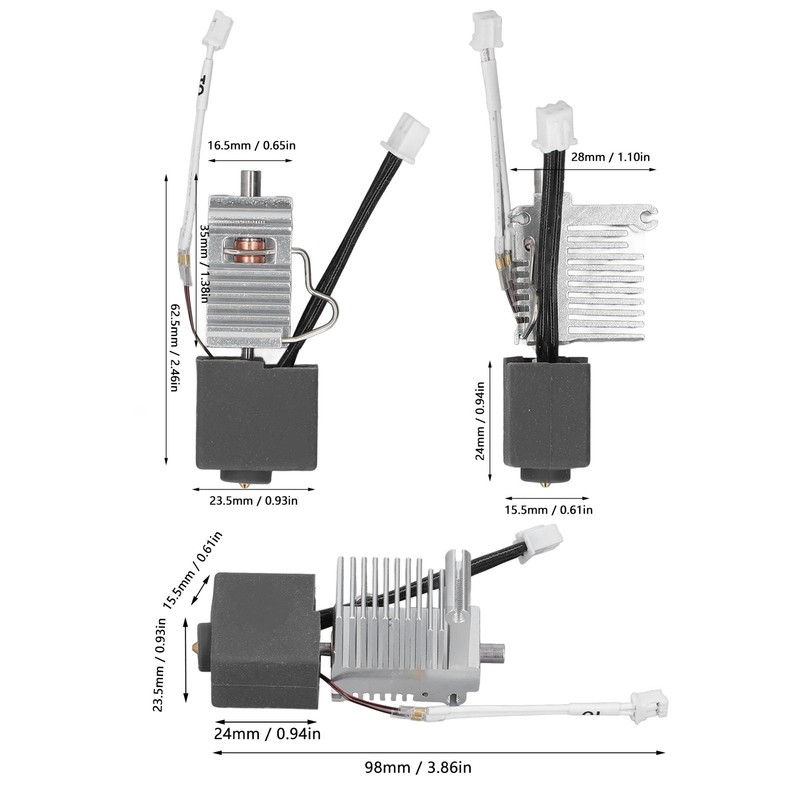 16.5mm / 0.65in

35mm / 1.38in

62.5mm / 2.46in

23.5mm / 0.93in

28mm / 1.10in

24mm / 0.94in

15.5mm / 0.61in

15.5mm / 0.61in

23.5mm / 0.93in

24mm / 0.94in

98mm / 3.86in