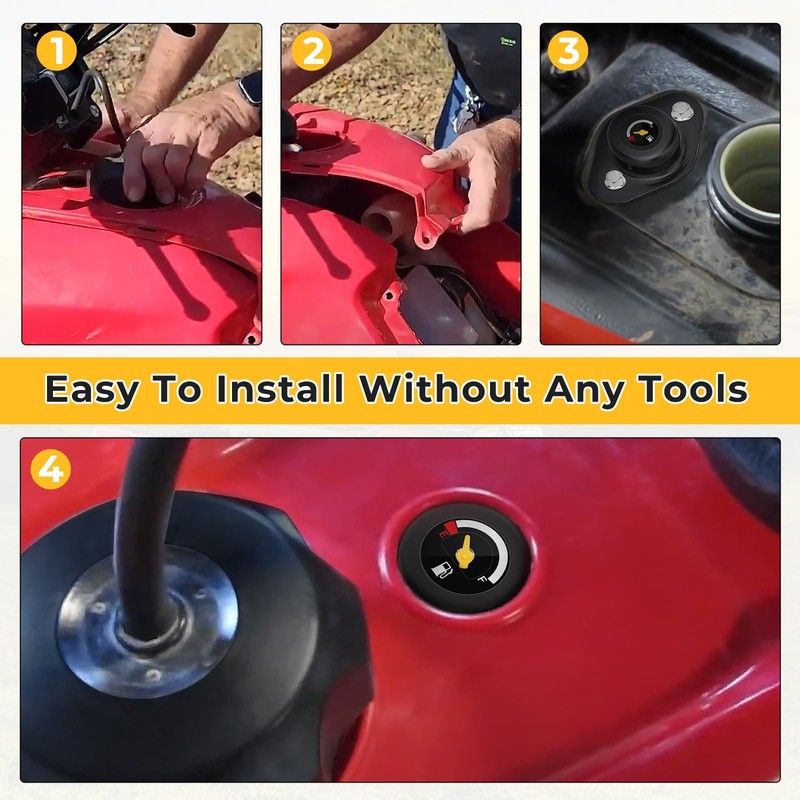 1

2

3

Easy To Install Without Any Tools

4

E

F