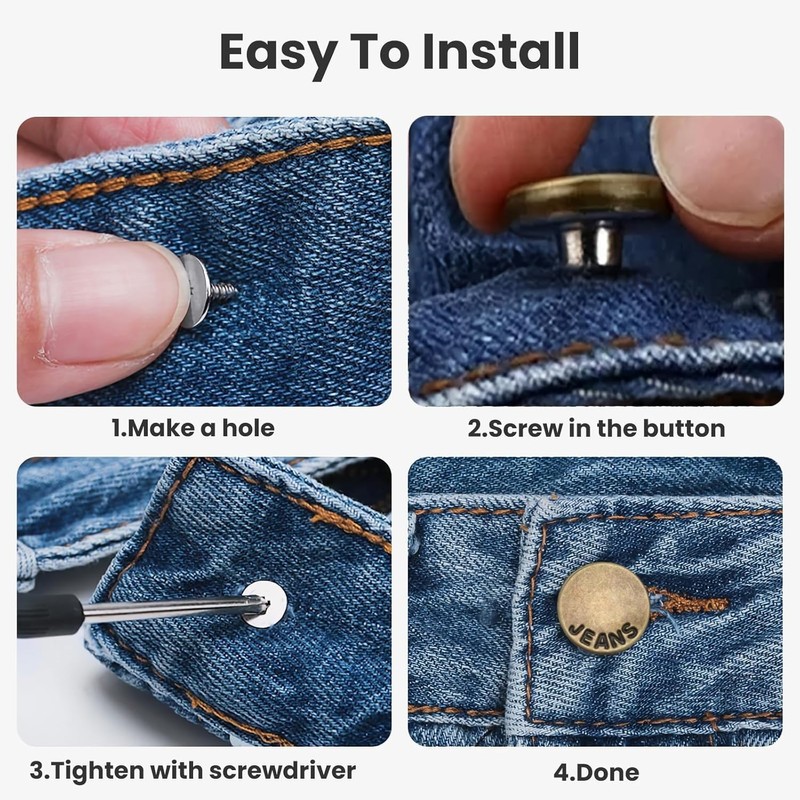 Easy To Install

1.Make a hole

2.Screw in the button

3.Tighten with screwdriver

JEANS

4.Done