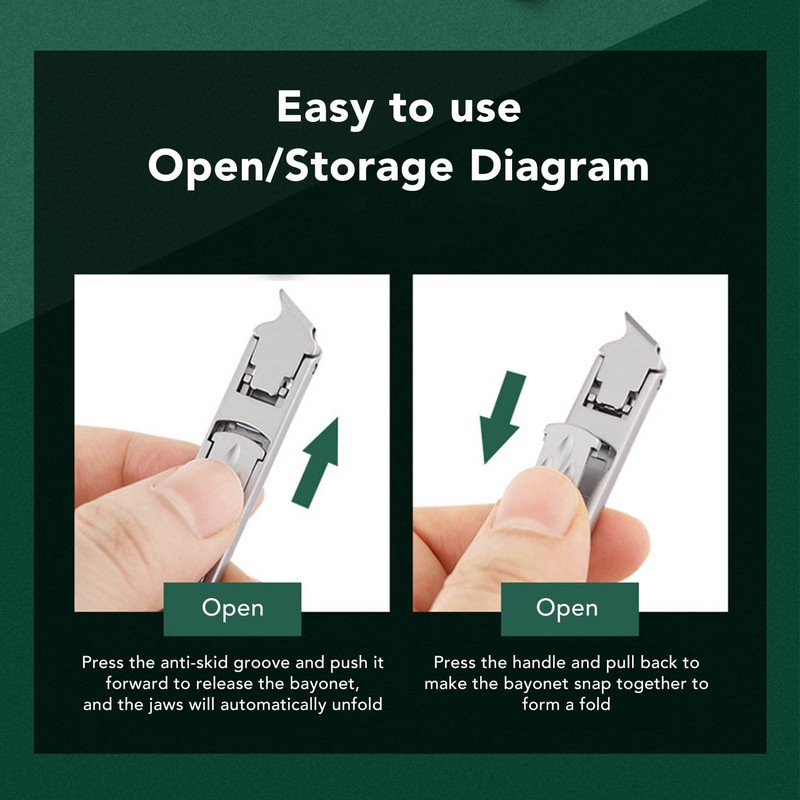 Easy to use
Open/Storage Diagram

Open

Press the anti-skid groove and push it forward to release the bayonet, and the jaws will automatically unfold

Open

Press the handle and pull back to make the bayonet snap together to form a fold