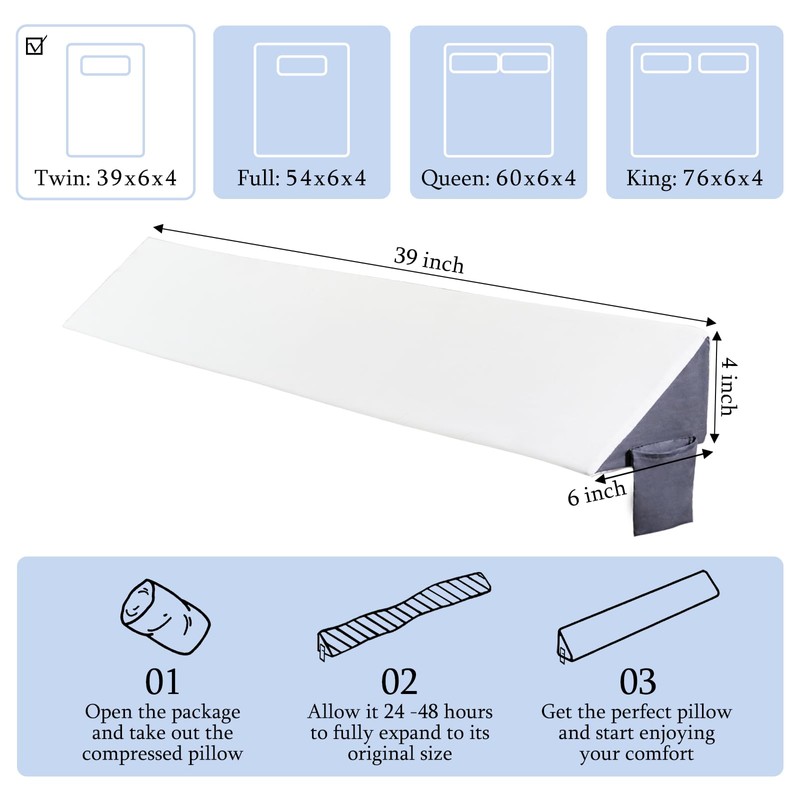 Twin: 39x6x4

Full: 54x6x4

Queen: 60x6x4

King: 76x6x4

39 inch

4 inch

6 inch

01
Open the package and take out the compressed pillow

02
Allow it 24 -48 hours to fully expand to its original size

03
Get the perfect pillow and start enjoying your comfort