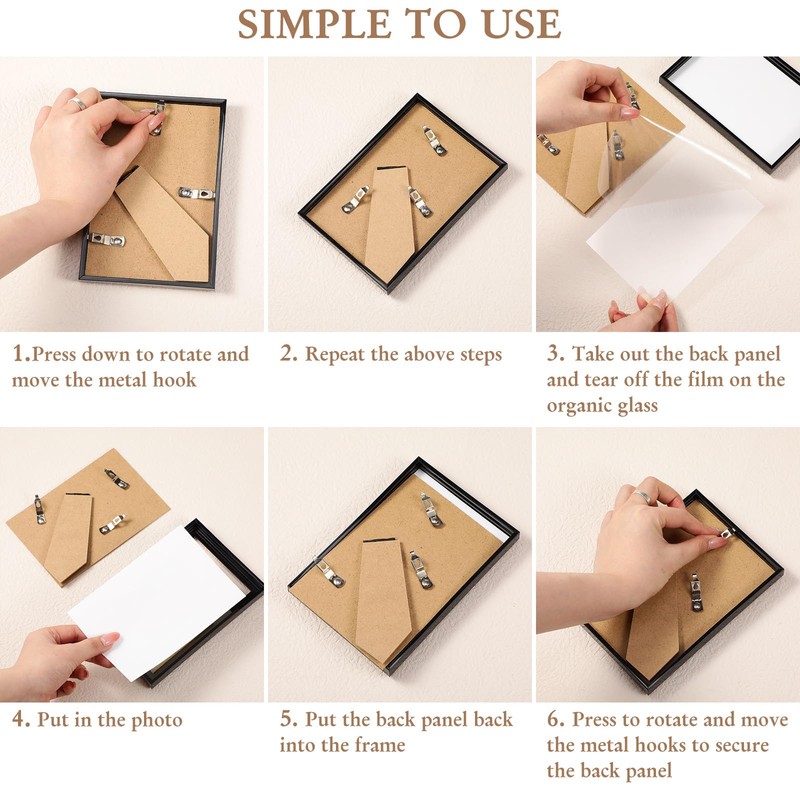 SIMPLE TO USE

1.Press down to rotate and move the metal hook

2. Repeat the above steps

3. Take out the back panel and tear off the film on the organic glass

4. Put in the photo

5. Put the back panel back into the frame

6. Press to rotate and move the metal hooks to secure the back panel