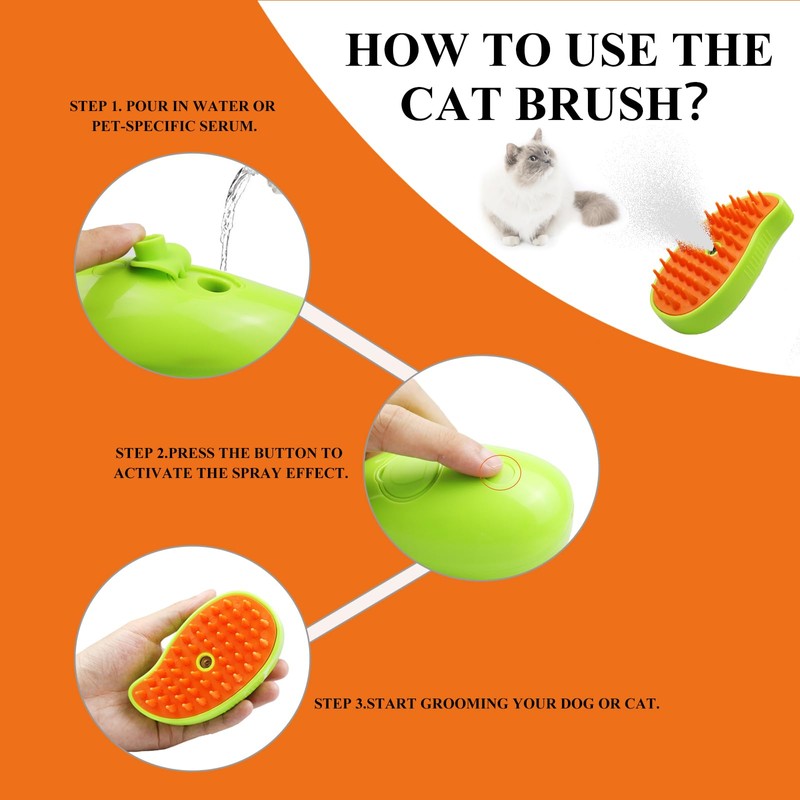 HOW TO USE THE CAT BRUSH?

STEP 1. POUR IN WATER OR PET-SPECIFIC SERUM.

STEP 2.PRESS THE BUTTON TO ACTIVATE THE SPRAY EFFECT.

STEP 3.START GROOMING YOUR DOG OR CAT.