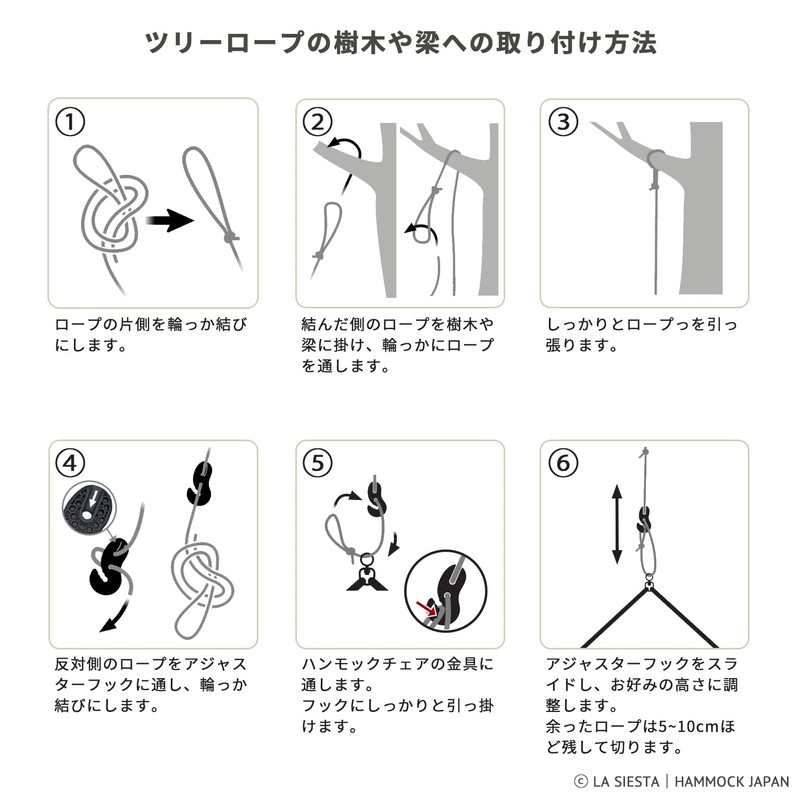 ツリーロープの樹木や梁への取り付け方法

①

ロープの片側を輪っか結びにします。

②

結んだ側のロープを樹木や梁に掛け、輪っかにロープを通します。

③

しっかりとロープっを引っ張ります。

④

反対側のロープをアジャスターフックに通し、輪っか結びにします。

⑤

ハンモックチェアの金具に通します。
フックにしっかりと引っ掛けます。

⑥

アジャスターフックをスライドし、お好みの高さに調整します。
余ったロープは5~10cmほど残して切ります。

© LA SIESTA | HAMMOCK JAPAN