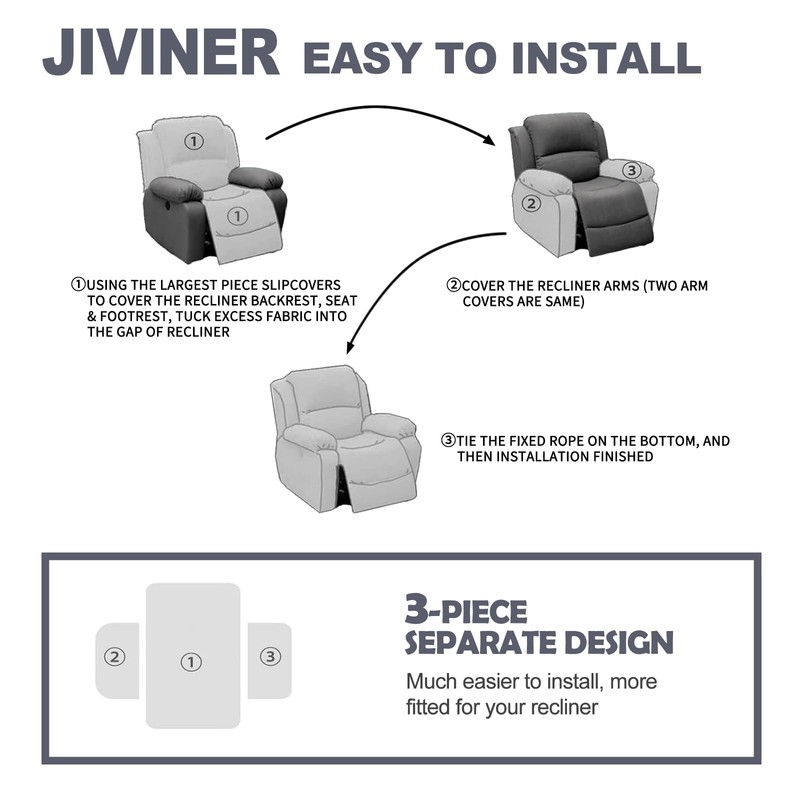 JIVINER EASY TO INSTALL

①

①

③

②

①USING THE LARGEST PIECE SLIPCOVERS TO COVER THE RECLINER BACKREST, SEAT & FOOTREST, TUCK EXCESS FABRIC INTO THE GAP OF RECLINER

②COVER THE RECLINER ARMS (TWO ARM COVERS ARE SAME)

③TIE THE FIXED ROPE ON THE BOTTOM, AND THEN INSTALLATION FINISHED

②

①

③

3-PIECE SEPARATE DESIGN

Much easier to install, more fitted for your recliner