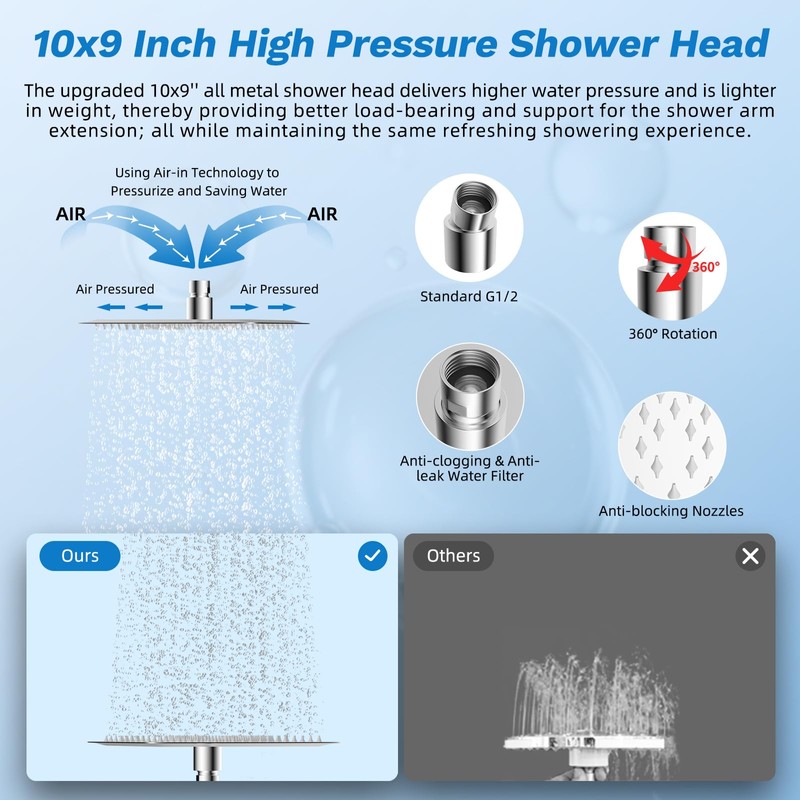 10x9 Inch High Pressure Shower Head

The upgraded 10x9'' all metal shower head delivers higher water pressure and is lighter in weight, thereby providing better load-bearing and support for the shower arm extension; all while maintaining the same refreshing showering experience.

Using Air-in Technology to Pressurize and Saving Water

AIR

AIR

Air Pressured

Air Pressured

Standard G1/2

360°

360° Rotation

Anti-clogging & Anti-leak Water Filter

Anti-blocking Nozzles

Ours

Others