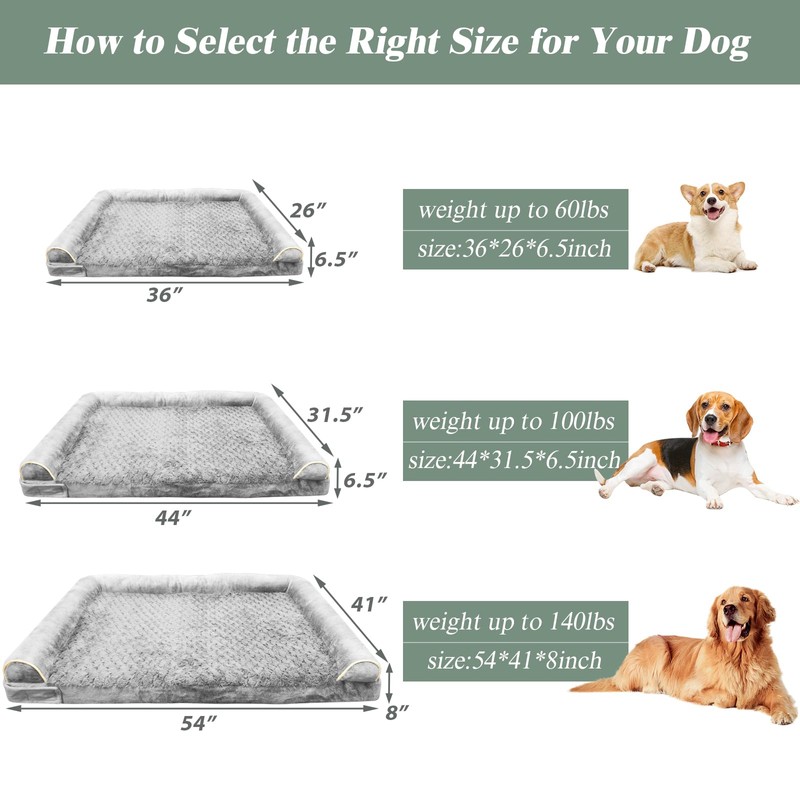 How to Select the Right Size for Your Dog

26″
6.5″
36″

weight up to 60lbs
size:36*26*6.5inch

31.5″
6.5″
44″

weight up to 100lbs
size:44*31.5*6.5inch

41″
8″
54″

weight up to 140lbs
size:54*41*8inch