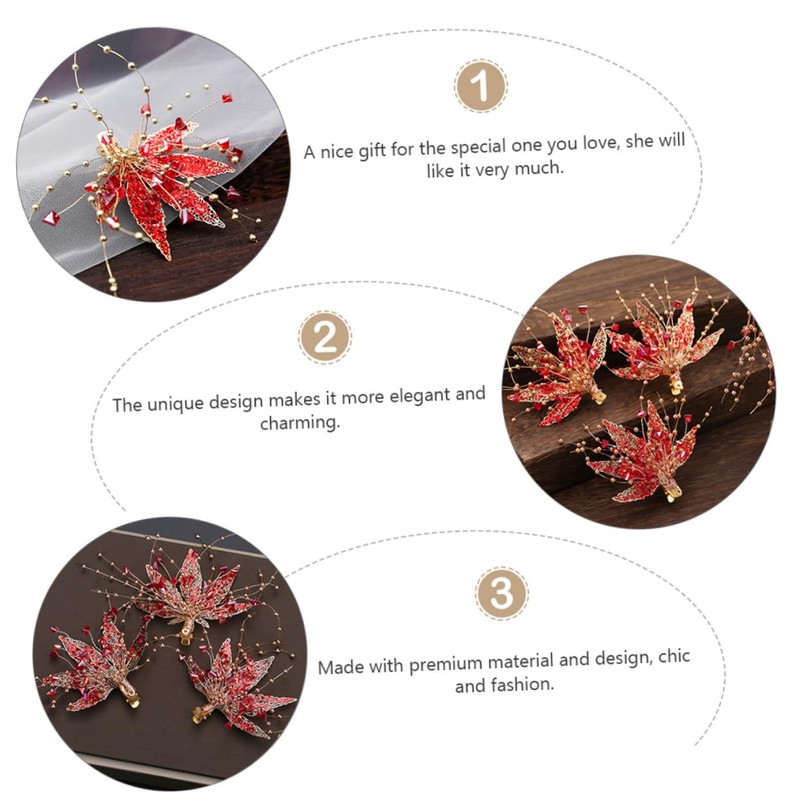 1

A nice gift for the special one you love, she will like it very much.

2

The unique design makes it more elegant and charming.

3

Made with premium material and design, chic and fashion.