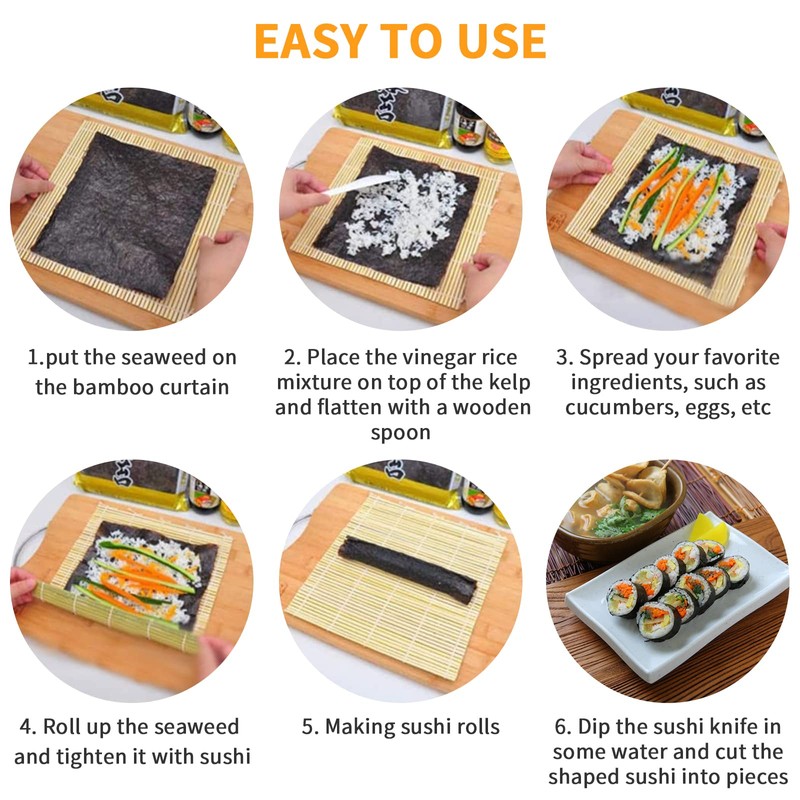 EASY TO USE

1.put the seaweed on the bamboo curtain

2. Place the vinegar rice mixture on top of the kelp and flatten with a wooden spoon

3. Spread your favorite ingredients, such as cucumbers, eggs, etc

4. Roll up the seaweed and tighten it with sushi

5. Making sushi rolls

6. Dip the sushi knife in some water and cut the shaped sushi into pieces