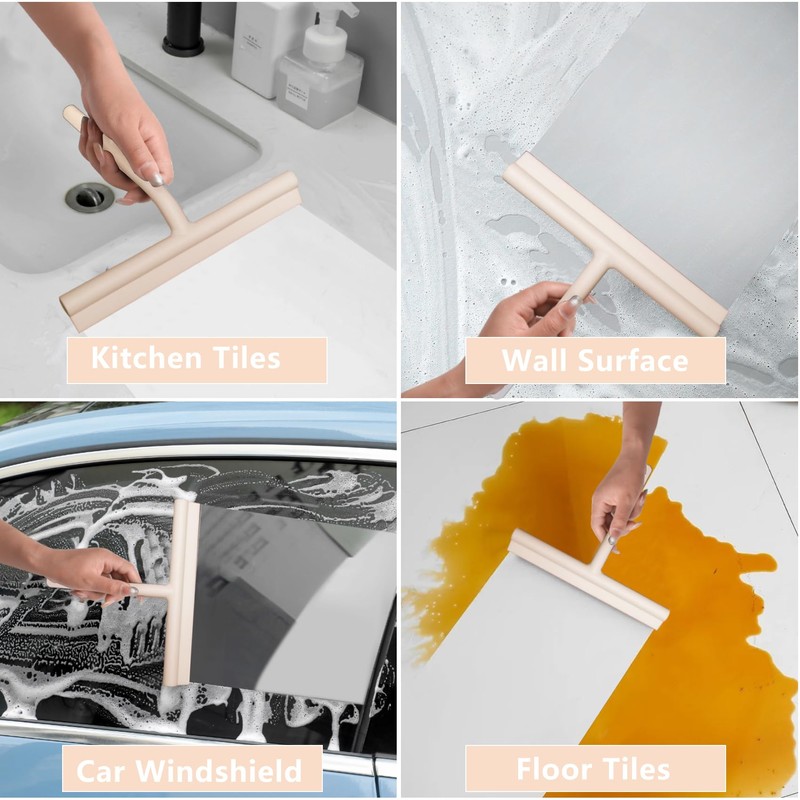 Kitchen Tiles

Wall Surface

Car Windshield

Floor Tiles