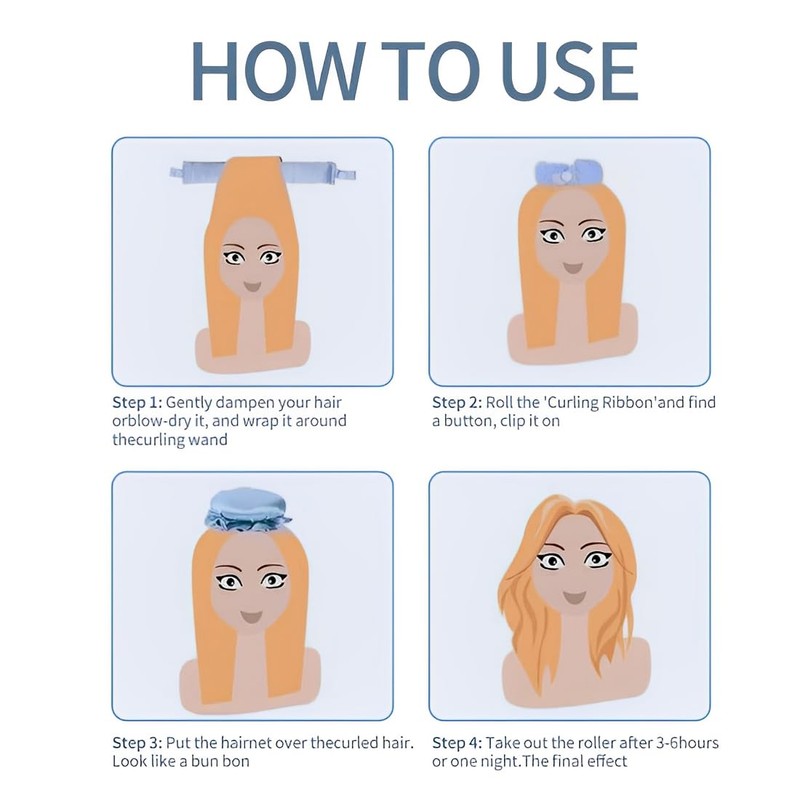 HOW TO USE

Step 1: Gently dampen your hair orblow-dry it, and wrap it around thecurling wand

Step 2: Roll the 'Curling Ribbon'and find a button, clip it on

Step 3: Put the hairnet over thecurled hair. Look like a bun bon

Step 4: Take out the roller after 3-6hours or one night.The final effect