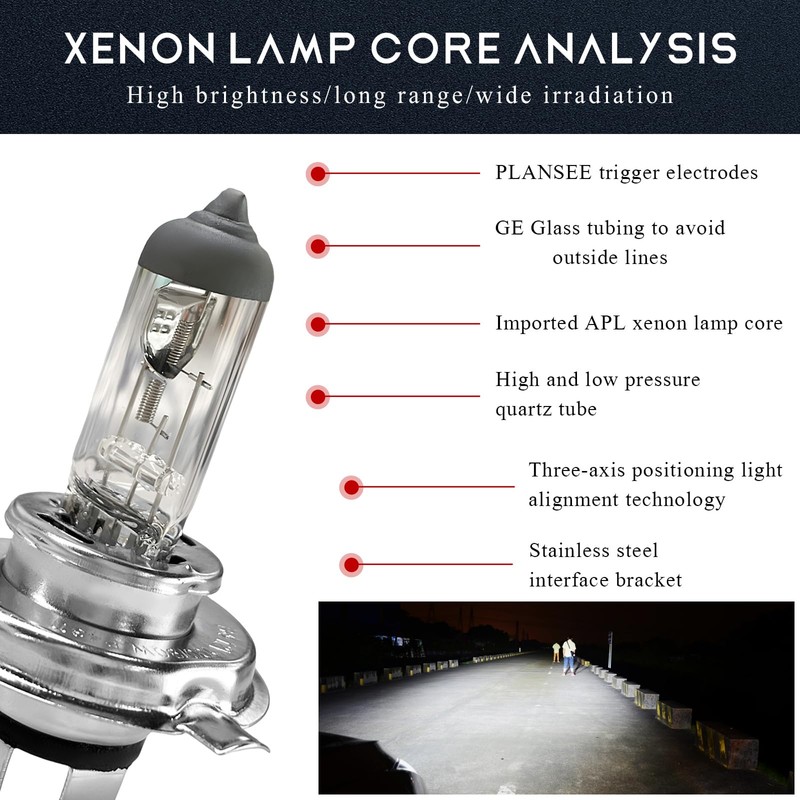 XENON LAMP CORE ANALYSIS
High brightness/long range/wide irradiation

PLANSEE trigger electrodes

GE Glass tubing to avoid outside lines

Imported APL xenon lamp core

High and low pressure quartz tube

Three-axis positioning light alignment technology

Stainless steel interface bracket