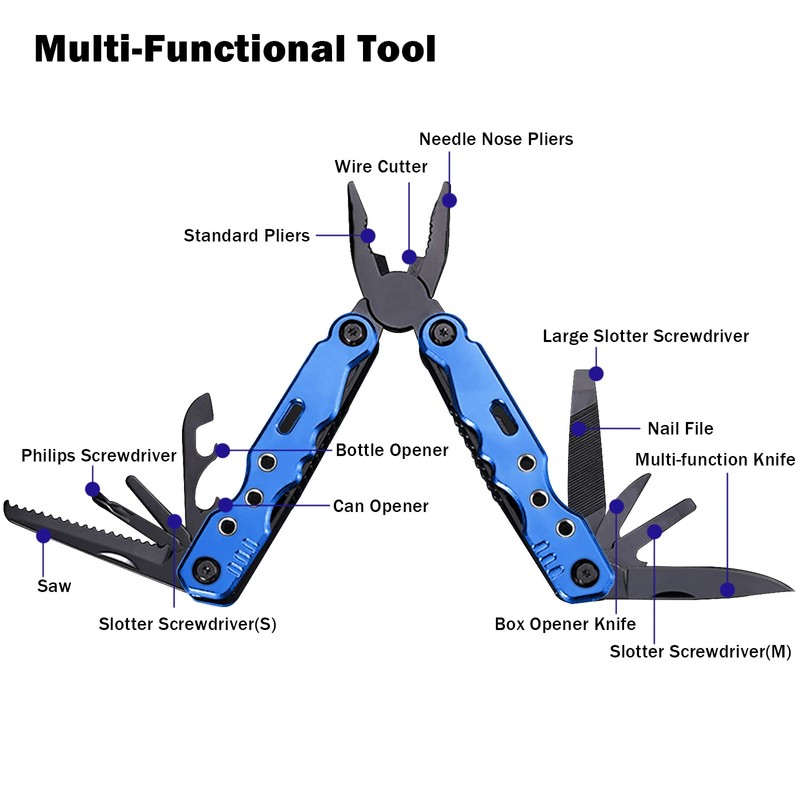 Multi-Functional Tool

Needle Nose Pliers

Wire Cutter

Standard Pliers

Large Slotter Screwdriver

Nail File

Multi-function Knife

Philips Screwdriver

Bottle Opener

Can Opener

Saw

Slotter Screwdriver(S)

Box Opener Knife

Slotter Screwdriver(M)