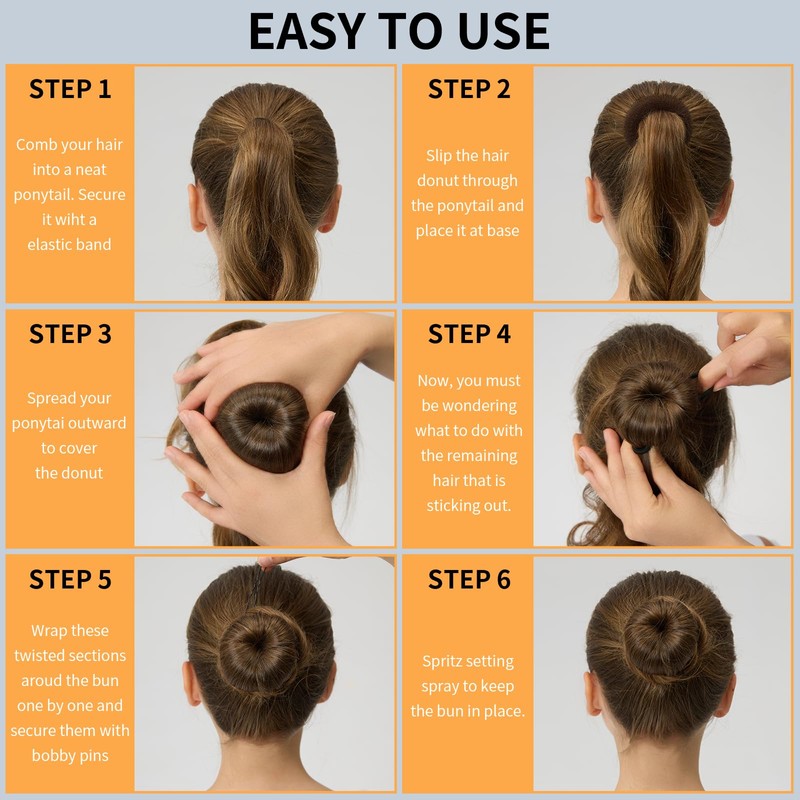 EASY TO USE

STEP 1

Comb your hair into a neat ponytail. Secure it wiht a elastic band

STEP 2

Slip the hair donut through the ponytail and place it at base

STEP 3

Spread your ponytai outward to cover the donut

STEP 4

Now, you must be wondering what to do with the remaining hair that is sticking out.

STEP 5

Wrap these twisted sections aroud the bun one by one and secure them with bobby pins

STEP 6

Spritz setting spray to keep the bun in place.