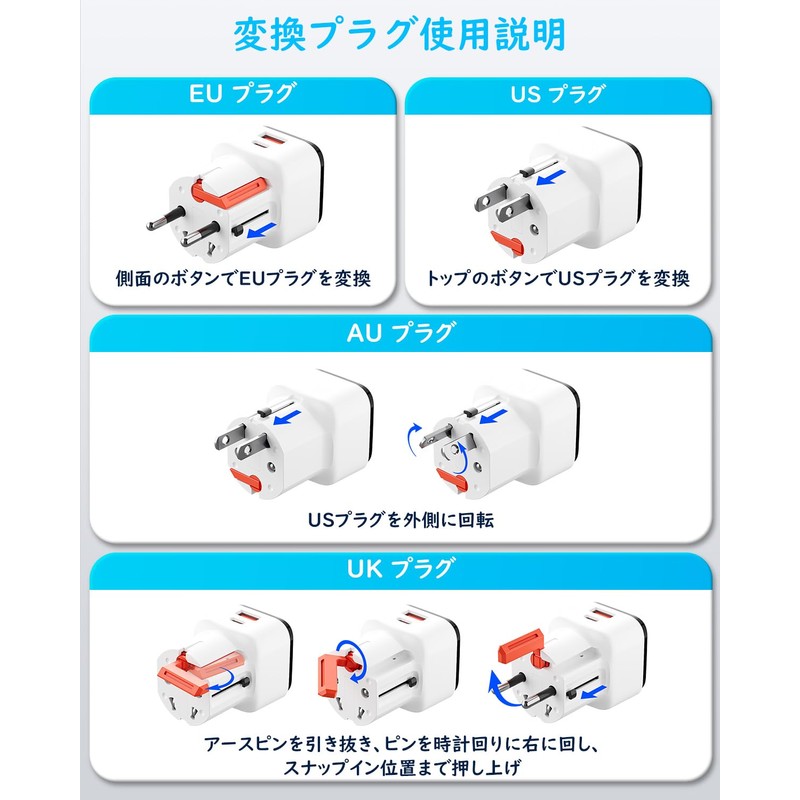 変換プラグ使用説明

EU プラグ

側面のボタンでEUプラグを変換

US プラグ

トップのボタンでUSプラグを変換

AU プラグ

USプラグを外側に回転

UK プラグ

アースピンを引き抜き、ピンを時計回りに右に回し、スナップイン位置まで押し上げ