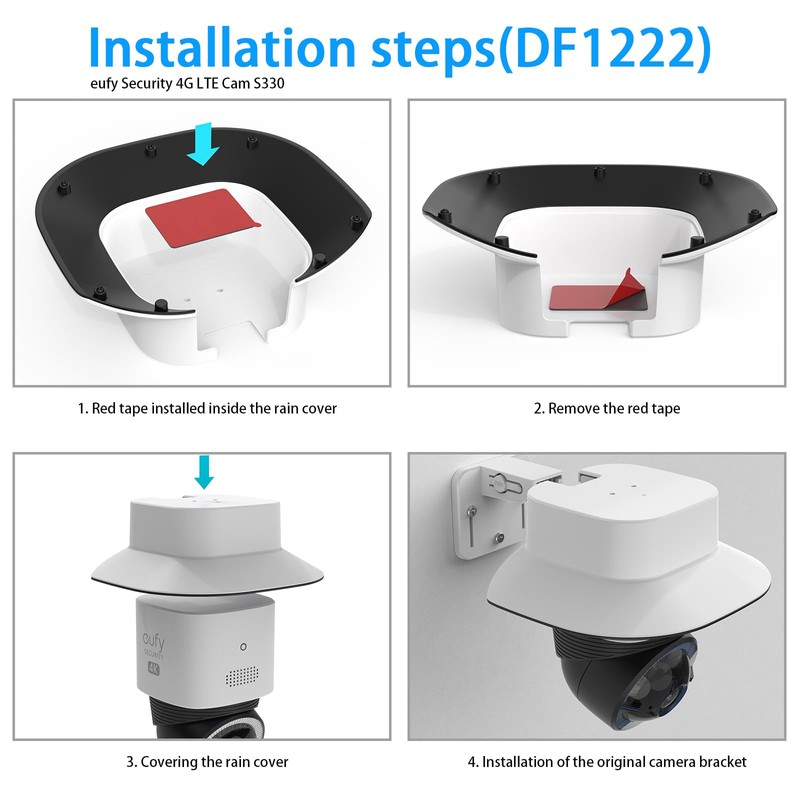 Installation steps(DF1222)
eufy Security 4G LTE Cam S330

1. Red tape installed inside the rain cover

2. Remove the red tape

eufy SECURITY 4K

3. Covering the rain cover

4. Installation of the original camera bracket