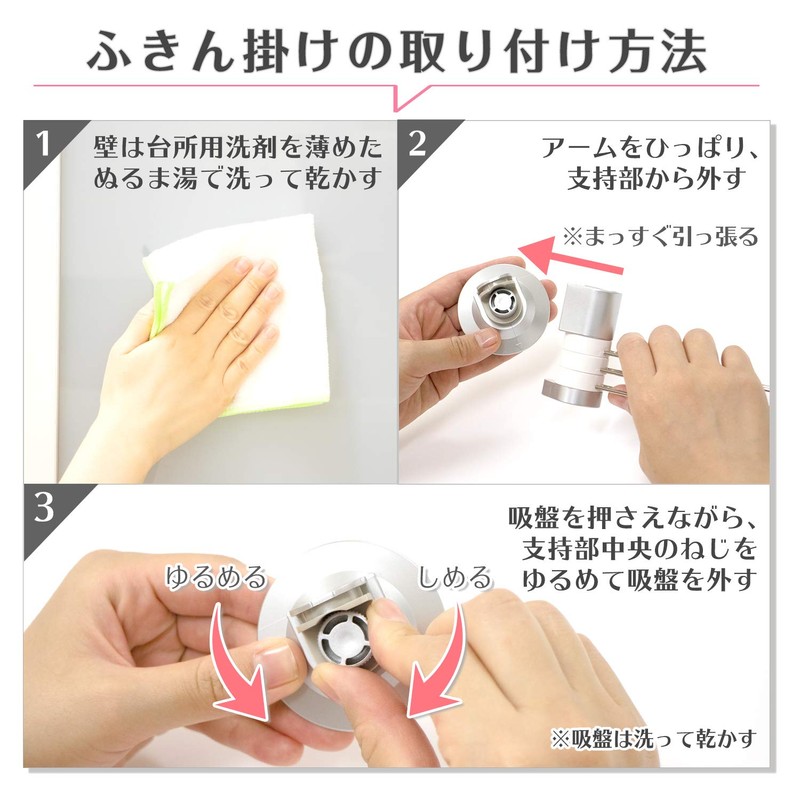 ふきん掛けの取り付け方法

1
壁は台所用洗剤を薄めたぬるま湯で洗って乾かす

2
アームをひっぱり、支持部から外す
※まっすぐ引っ張る

3
吸盤を押さえながら、支持部中央のねじをゆるめて吸盤を外す
ゆるめる
しめる
※吸盤は洗って乾かす