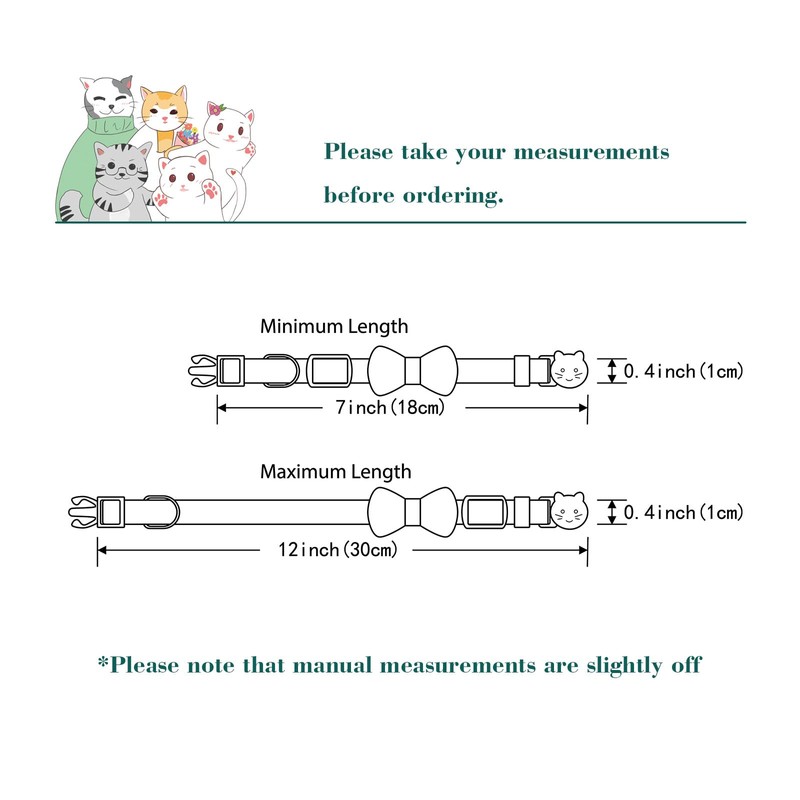 Please take your measurements before ordering.

Minimum Length

0.4inch(1cm)

7inch(18cm)

Maximum Length

0.4inch(1cm)

12inch(30cm)

*Please note that manual measurements are slightly off