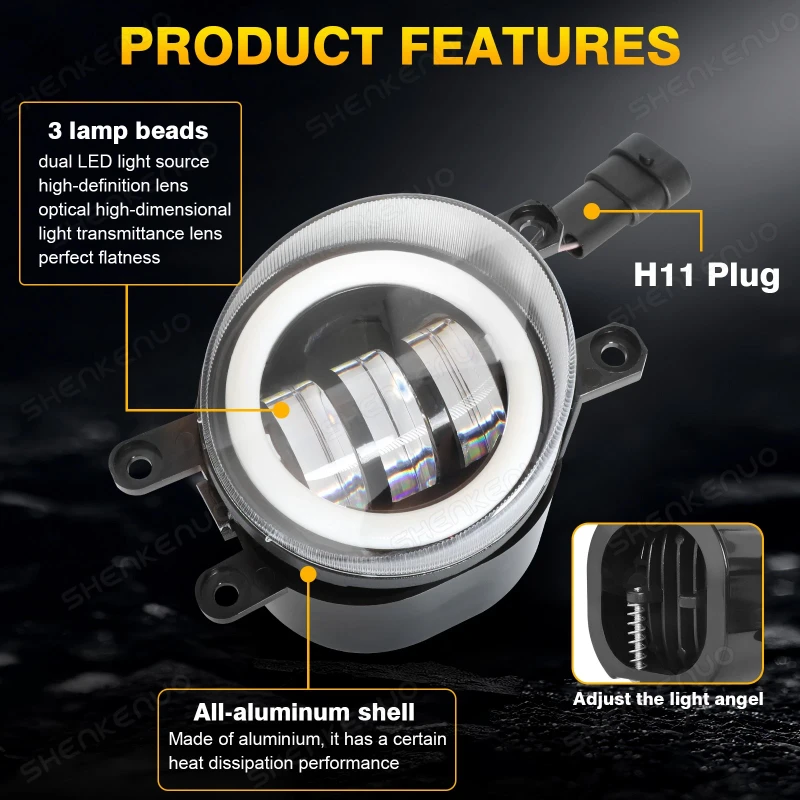 PRODUCT FEATURES

3 lamp beads
dual LED light source
high-definition lens
optical high-dimensional light transmittance lens
perfect flatness

H11 Plug

All-aluminum shell
Made of aluminium, it has a certain heat dissipation performance

Adjust the light angel

SHENKENUO