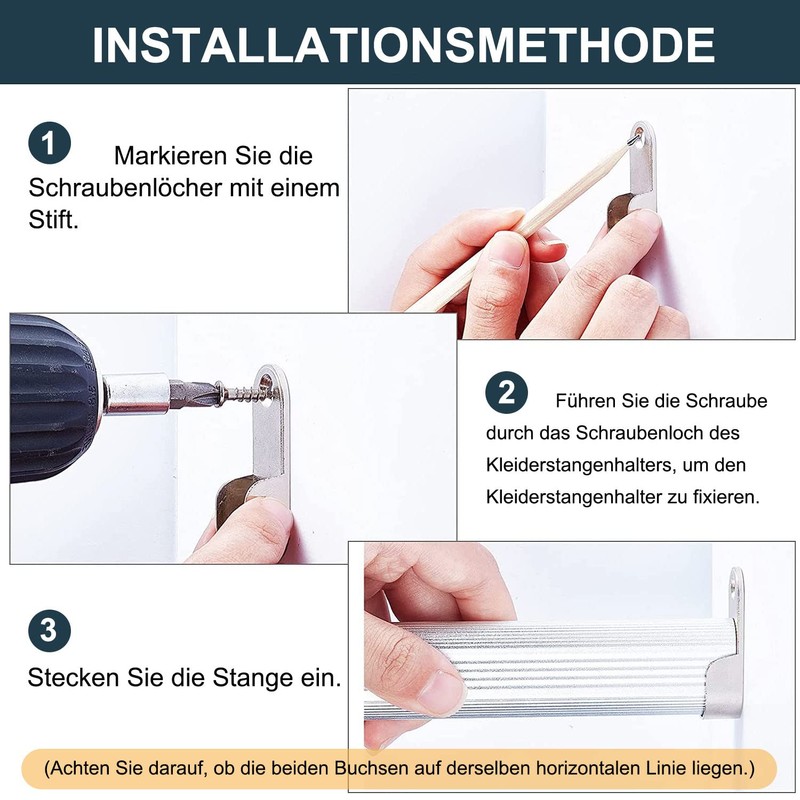 INSTALLATIONSMETHODE

1 Markieren Sie die Schraubenlöcher mit einem Stift.

2 Führen Sie die Schraube durch das Schraubenloch des Kleiderstangenhalters, um den Kleiderstangenhalter zu fixieren.

3 Stecken Sie die Stange ein.

(Achten Sie darauf, ob die beiden Buchsen auf derselben horizontalen Linie liegen.)