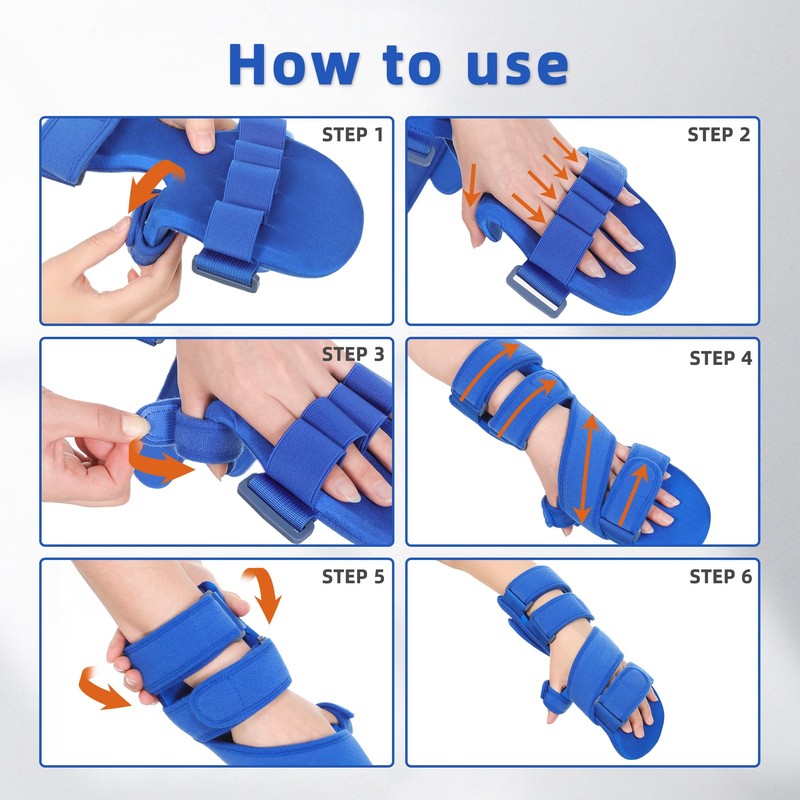 How to use

STEP 1

STEP 2

STEP 3

STEP 4

STEP 5

STEP 6