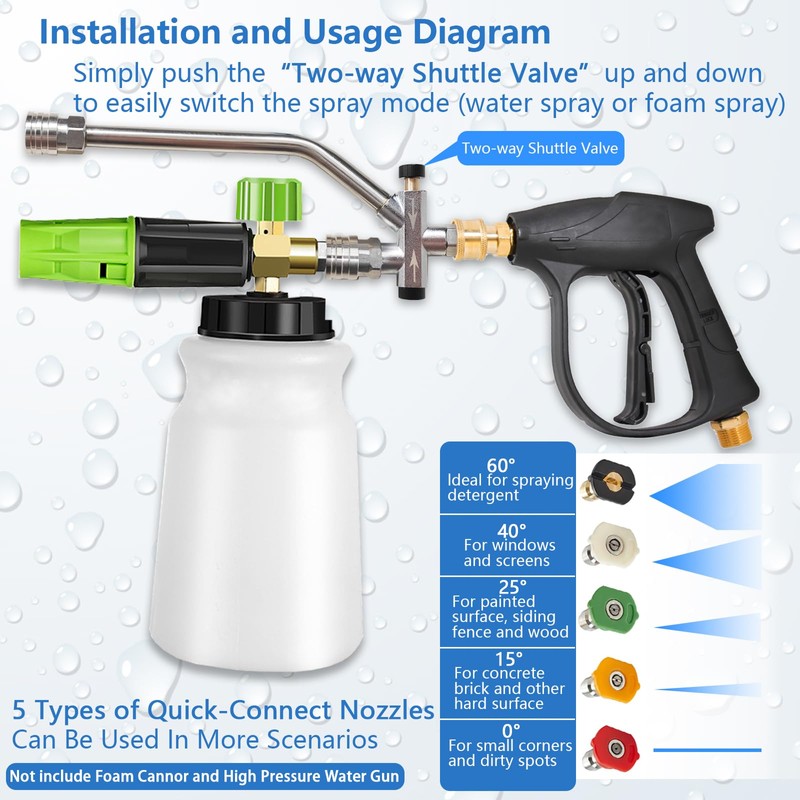 Installation and Usage Diagram

Simply push the "Two-way Shuttle Valve" up and down to easily switch the spray mode (water spray or foam spray)

Two-way Shuttle Valve

60°
Ideal for spraying detergent

40°
For windows and screens

25°
For painted surface, siding fence and wood

15°
For concrete brick and other hard surface

0°
For small corners and dirty spots

5 Types of Quick-Connect Nozzles
Can Be Used In More Scenarios

Not include Foam Cannor and High Pressure Water Gun