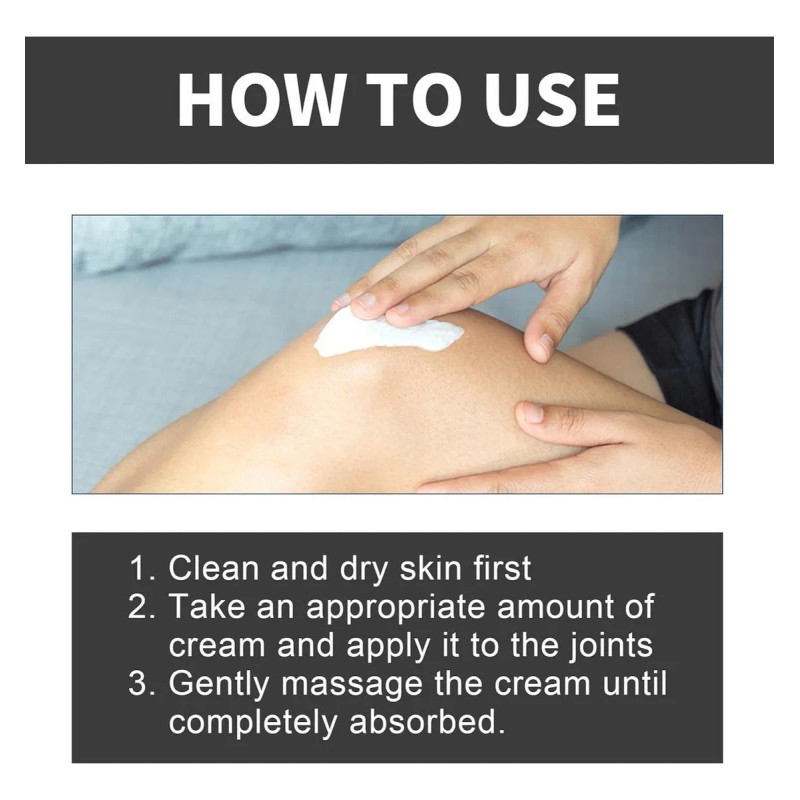 HOW TO USE

1. Clean and dry skin first
2. Take an appropriate amount of cream and apply it to the joints
3. Gently massage the cream until completely absorbed.