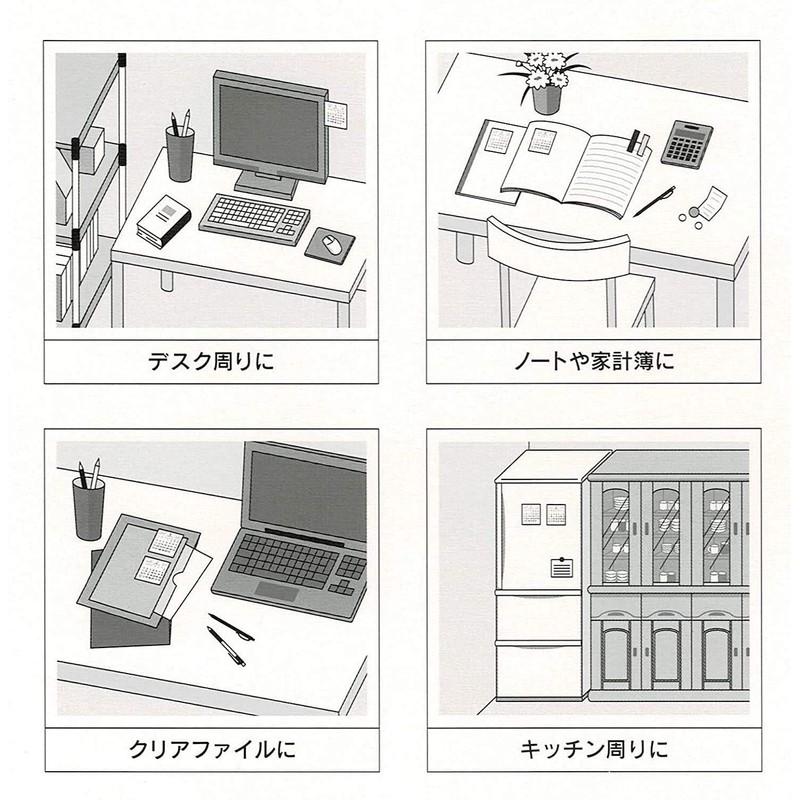 デスク周りに

ノートや家計簿に

クリアファイルに

キッチン周りに