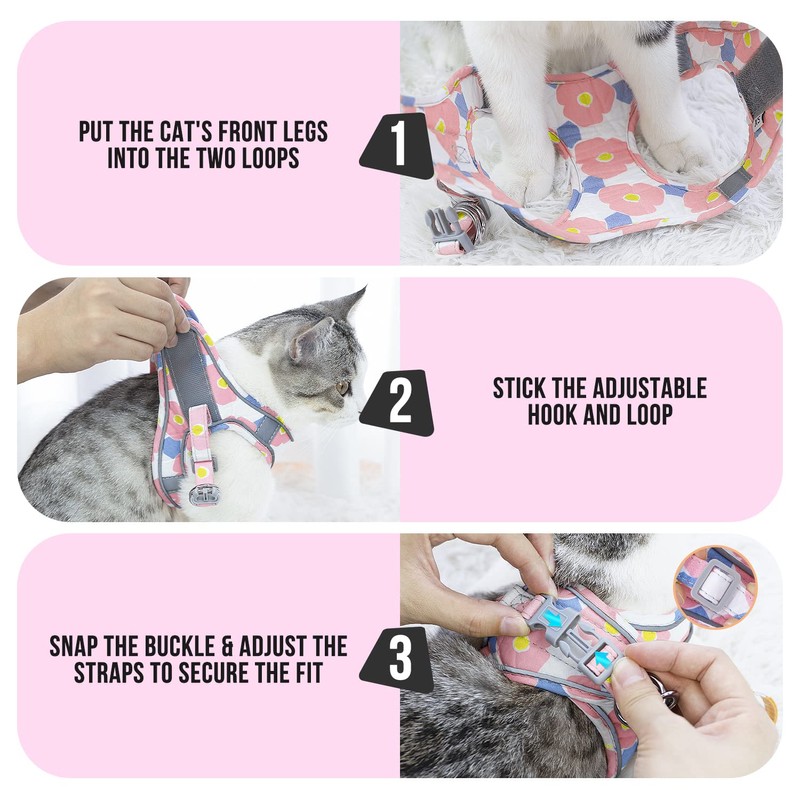 PUT THE CAT'S FRONT LEGS INTO THE TWO LOOPS

1

2

STICK THE ADJUSTABLE HOOK AND LOOP

SNAP THE BUCKLE & ADJUST THE STRAPS TO SECURE THE FIT

3