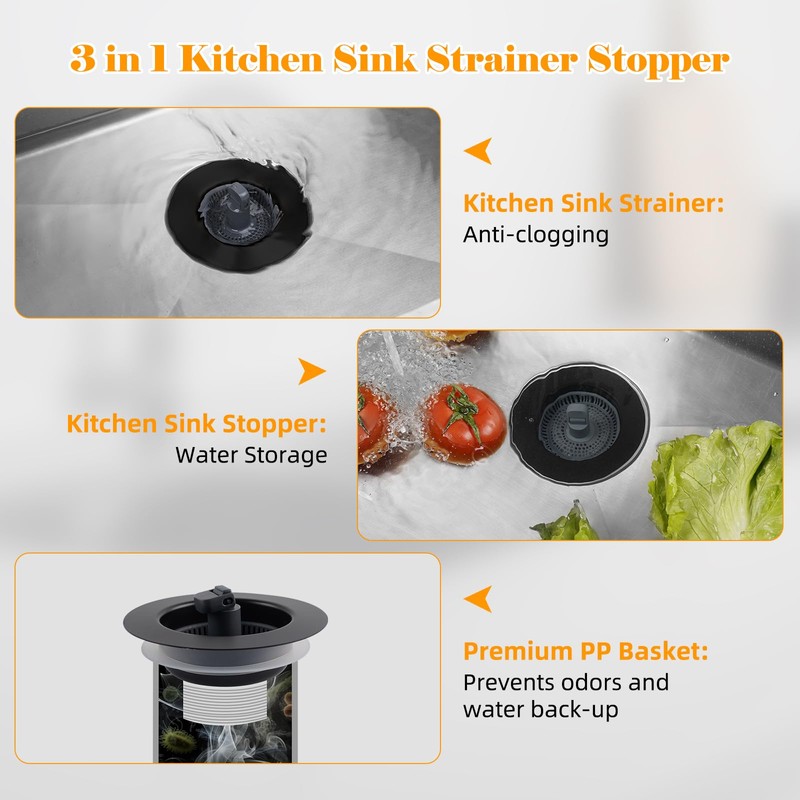 3 in 1 Kitchen Sink Strainer Stopper

Kitchen Sink Strainer:
Anti-clogging

Kitchen Sink Stopper:
Water Storage

Premium PP Basket:
Prevents odors and water back-up