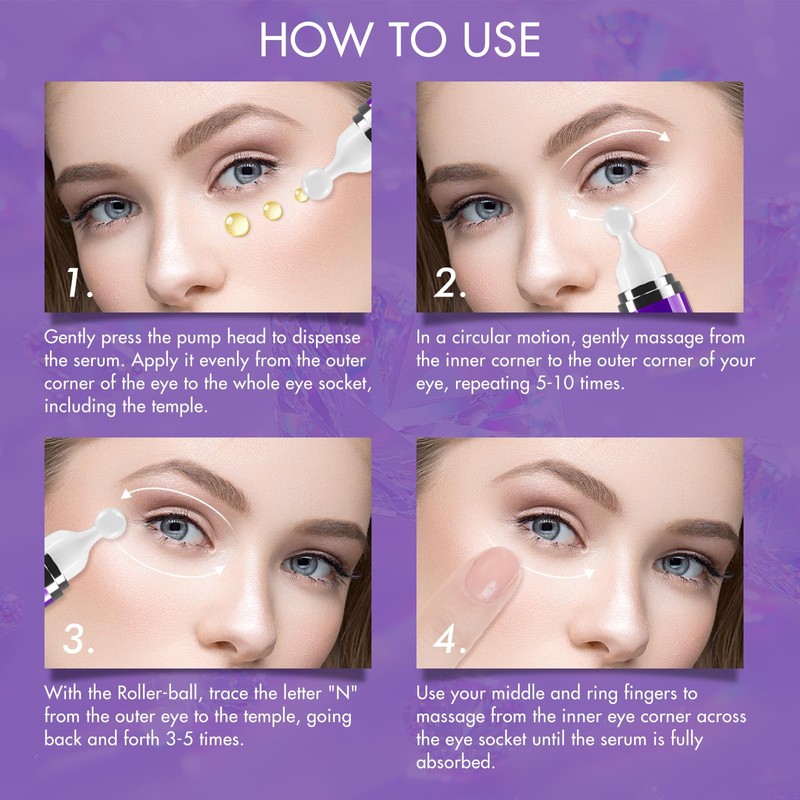 HOW TO USE

1.

Gently press the pump head to dispense the serum. Apply it evenly from the outer corner of the eye to the whole eye socket, including the temple.

2.

In a circular motion, gently massage from the inner corner to the outer corner of your eye, repeating 5-10 times.

3.

With the Roller-ball, trace the letter "N" from the outer eye to the temple, going back and forth 3-5 times.

4.

Use your middle and ring fingers to massage from the inner eye corner across the eye socket until the serum is fully absorbed.