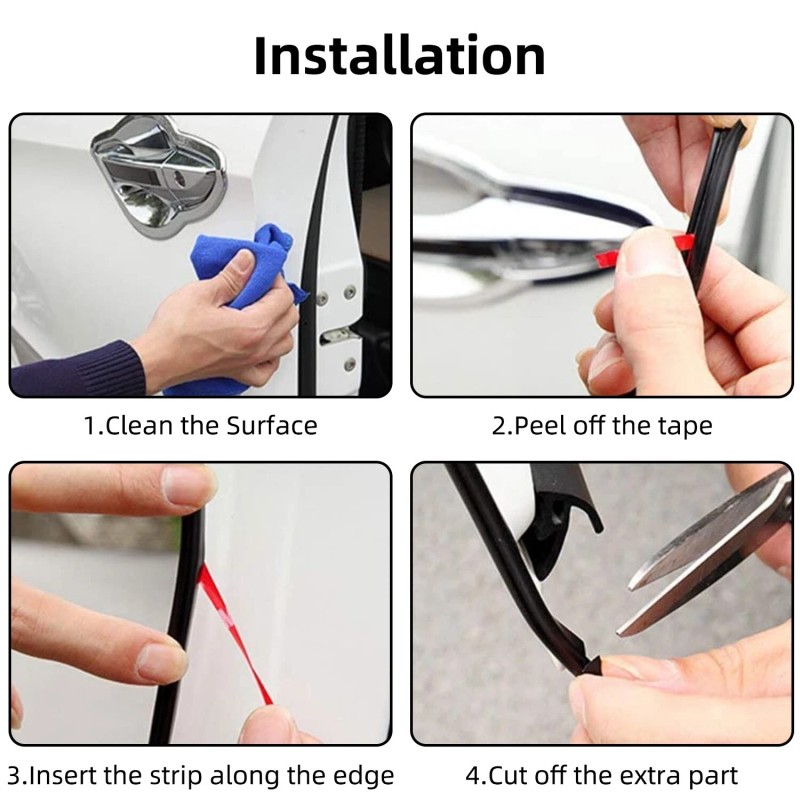 Installation

1.Clean the Surface

2.Peel off the tape

3.Insert the strip along the edge

4.Cut off the extra part